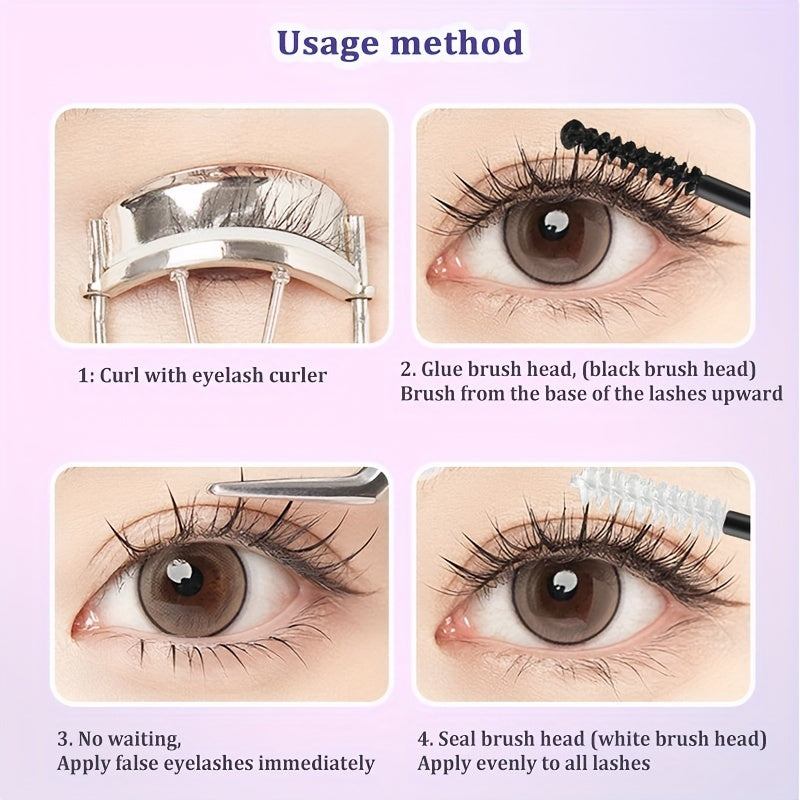 Usage method

1: Curl with eyelash curler

2. Glue brush head, (black brush head)
Brush from the base of the lashes upward

3. No waiting,
Apply false eyelashes immediately

4. Seal brush head (white brush head)
Apply evenly to all lashes