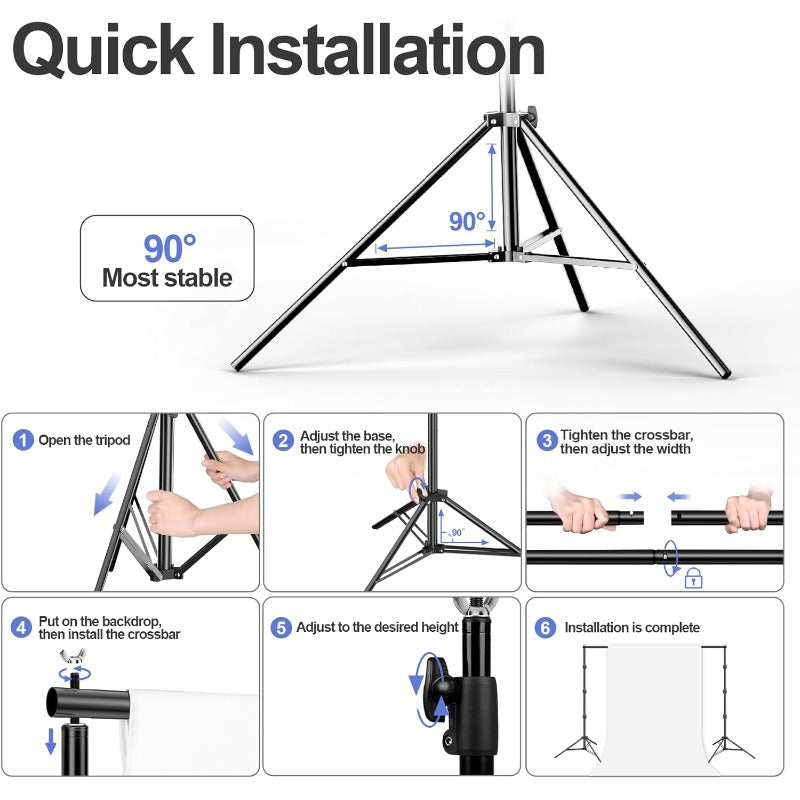 Quick Installation

90°

90°
Most stable

1 Open the tripod

2 Adjust the base, then tighten the knob

90°

3 Tighten the crossbar, then adjust the width

4 Put on the backdrop, then install the crossbar

5 Adjust to the desired height

6 Installation is complete