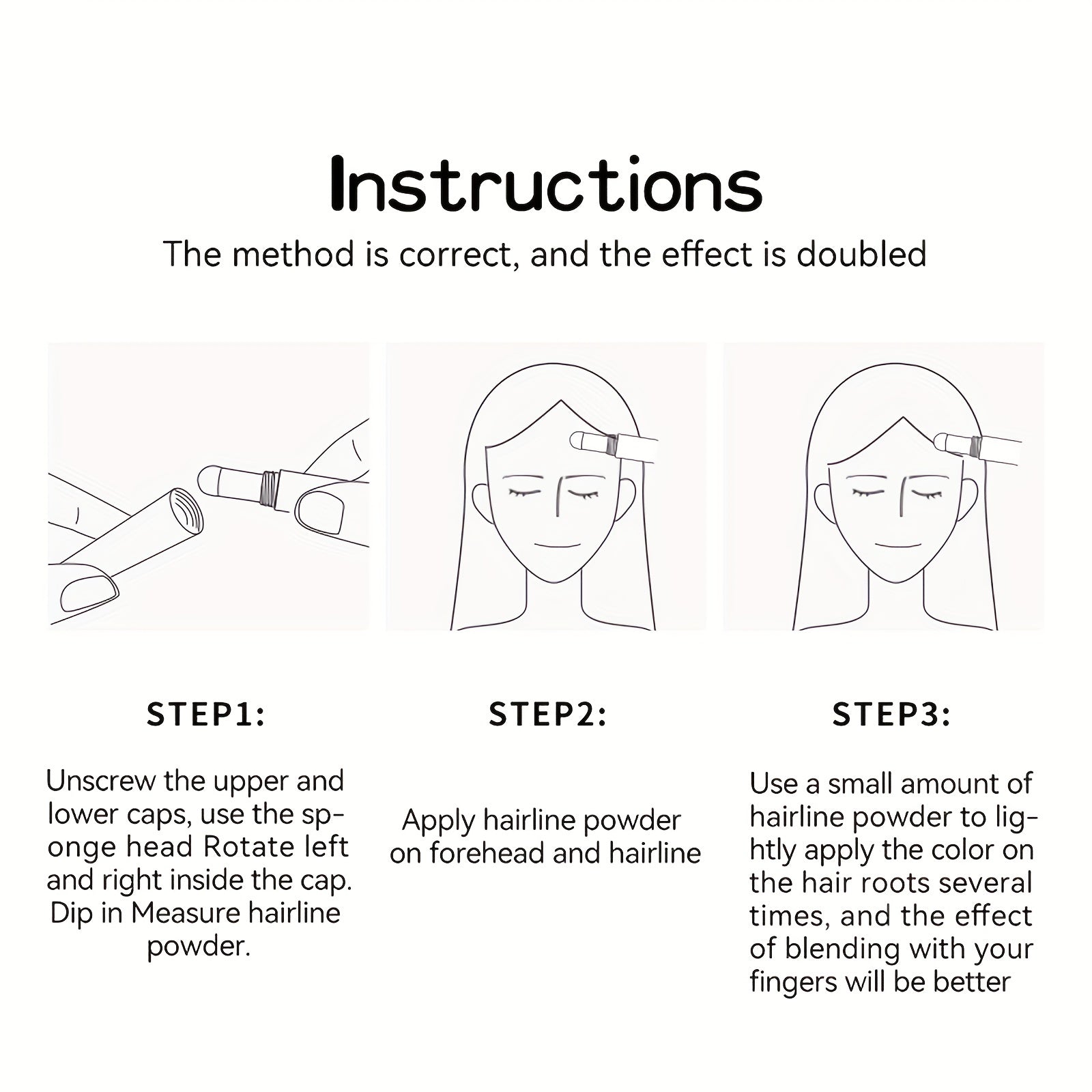 Instructions

The method is correct, and the effect is doubled

STEP1:

Unscrew the upper and lower caps, use the sponge head Rotate left and right inside the cap. Dip in Measure hairline powder.

STEP2:

Apply hairline powder on forehead and hairline

STEP3:

Use a small amount of hairline powder to lightly apply the color on the hair roots several times, and the effect of blending with your fingers will be better