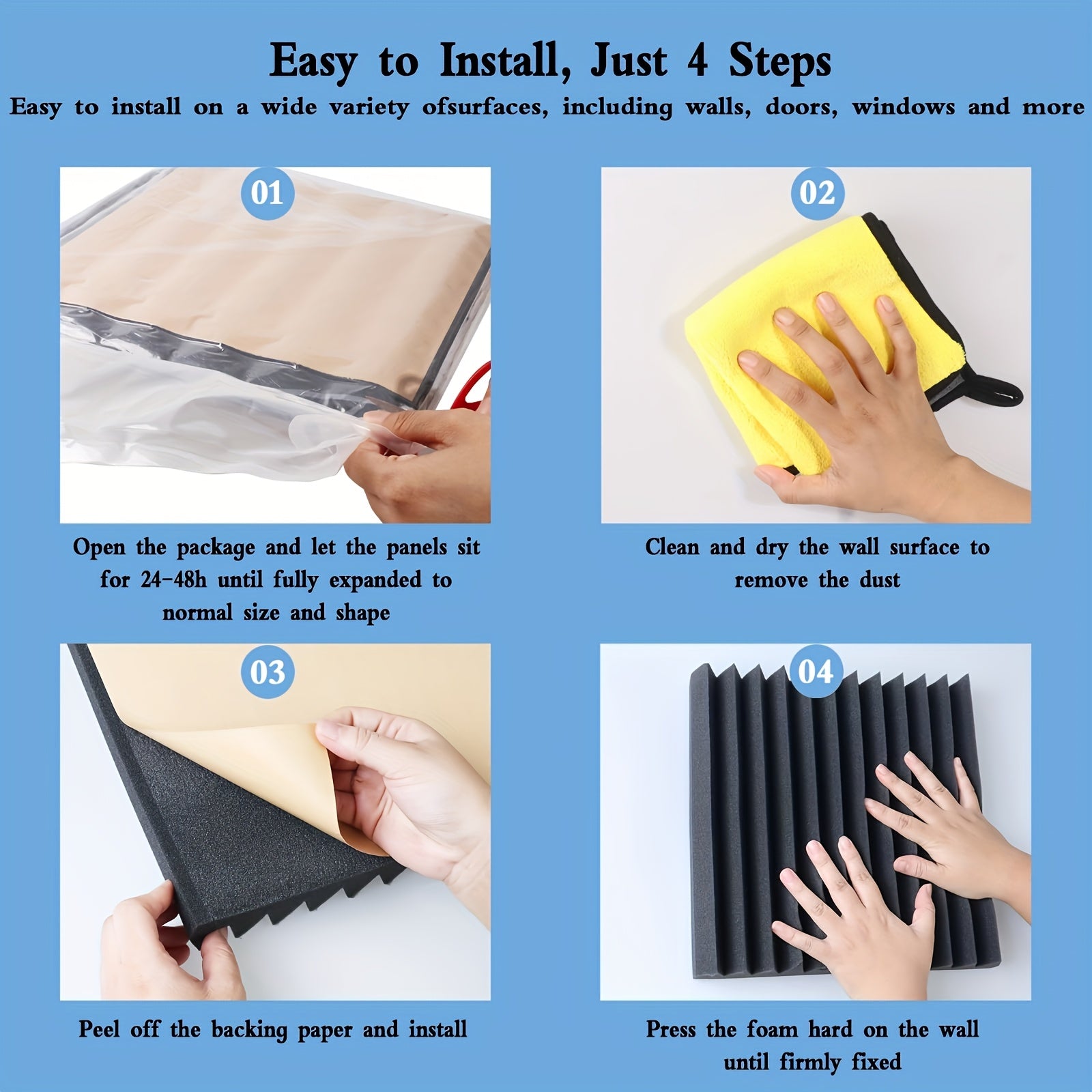 Easy to Install, Just 4 Steps

Easy to install on a wide variety ofsurfaces, including walls, doors, windows and more

01

Open the package and let the panels sit for 24-48h until fully expanded to normal size and shape

02

Clean and dry the wall surface to remove the dust

03

Peel off the backing paper and install

04

Press the foam hard on the wall until firmly fixed