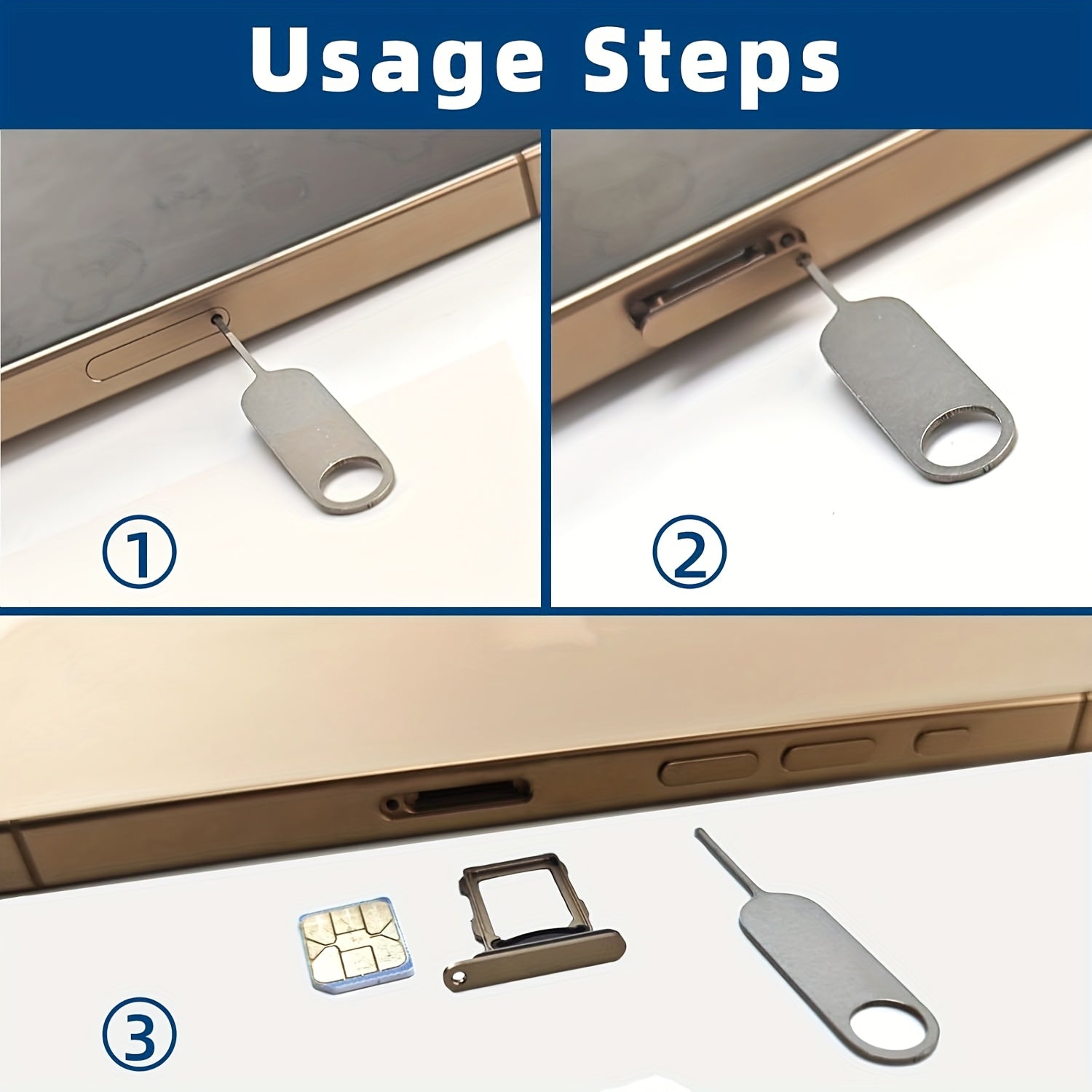 Usage Steps

①

②

③