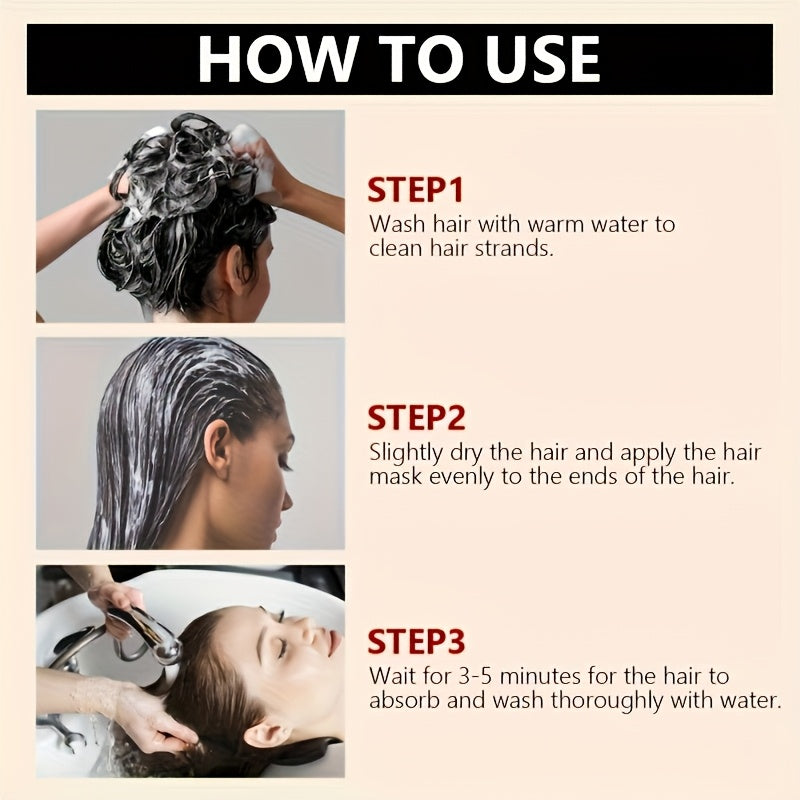 HOW TO USE

STEP1
Wash hair with warm water to clean hair strands.

STEP2
Slightly dry the hair and apply the hair mask evenly to the ends of the hair.

STEP3
Wait for 3-5 minutes for the hair to absorb and wash thoroughly with water.