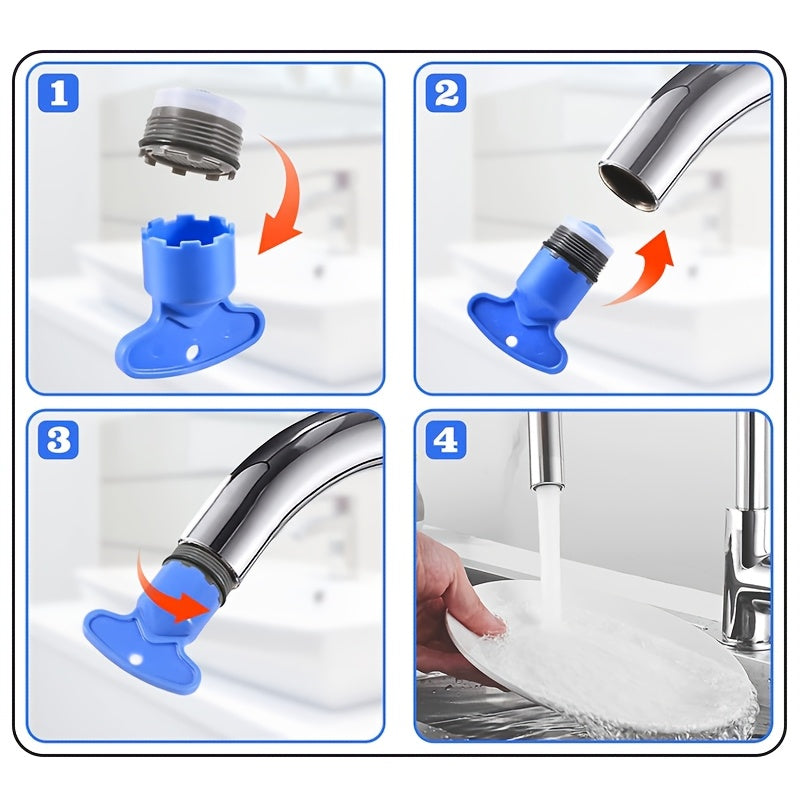 1
2
3
4