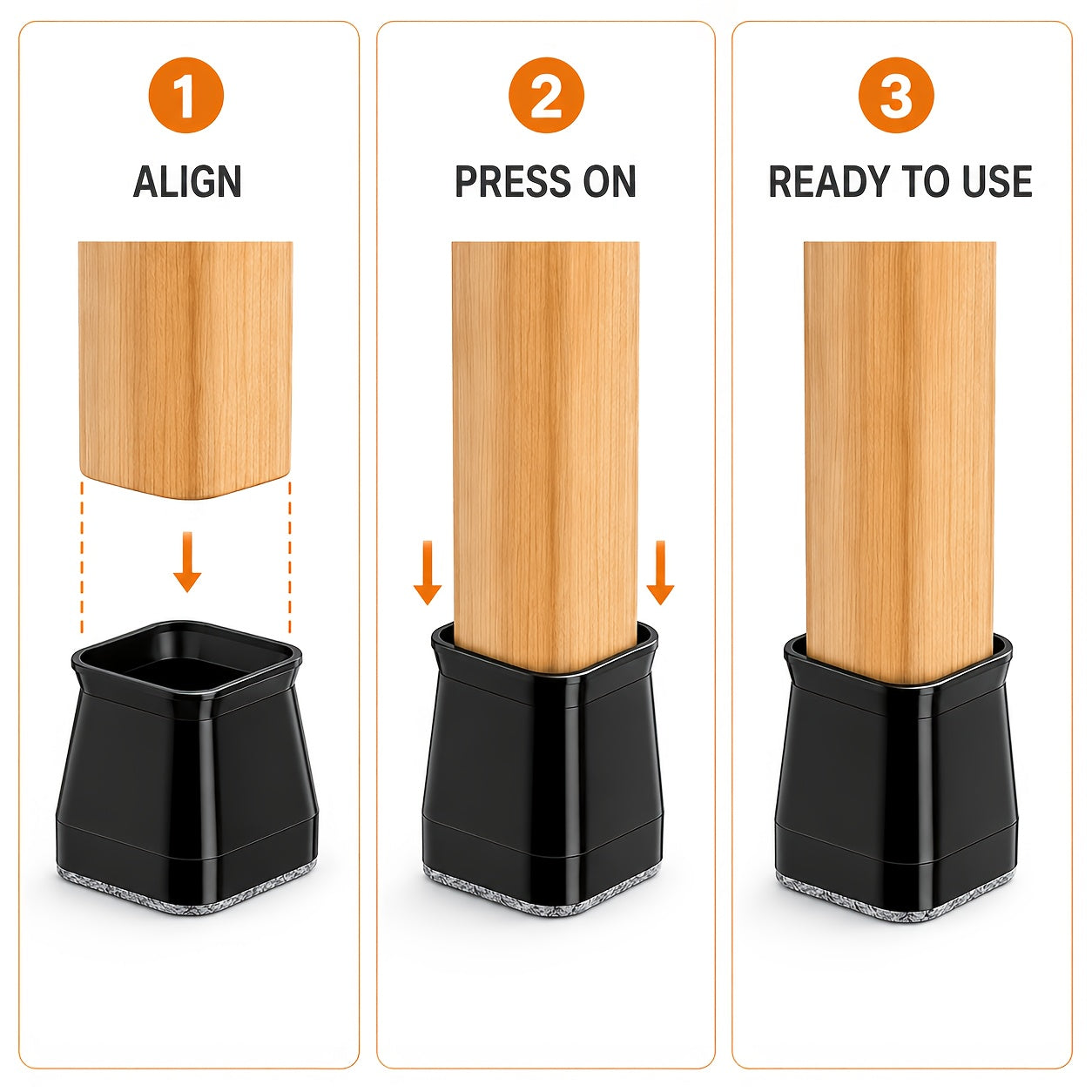 1
ALIGN

2
PRESS ON

3
READY TO USE