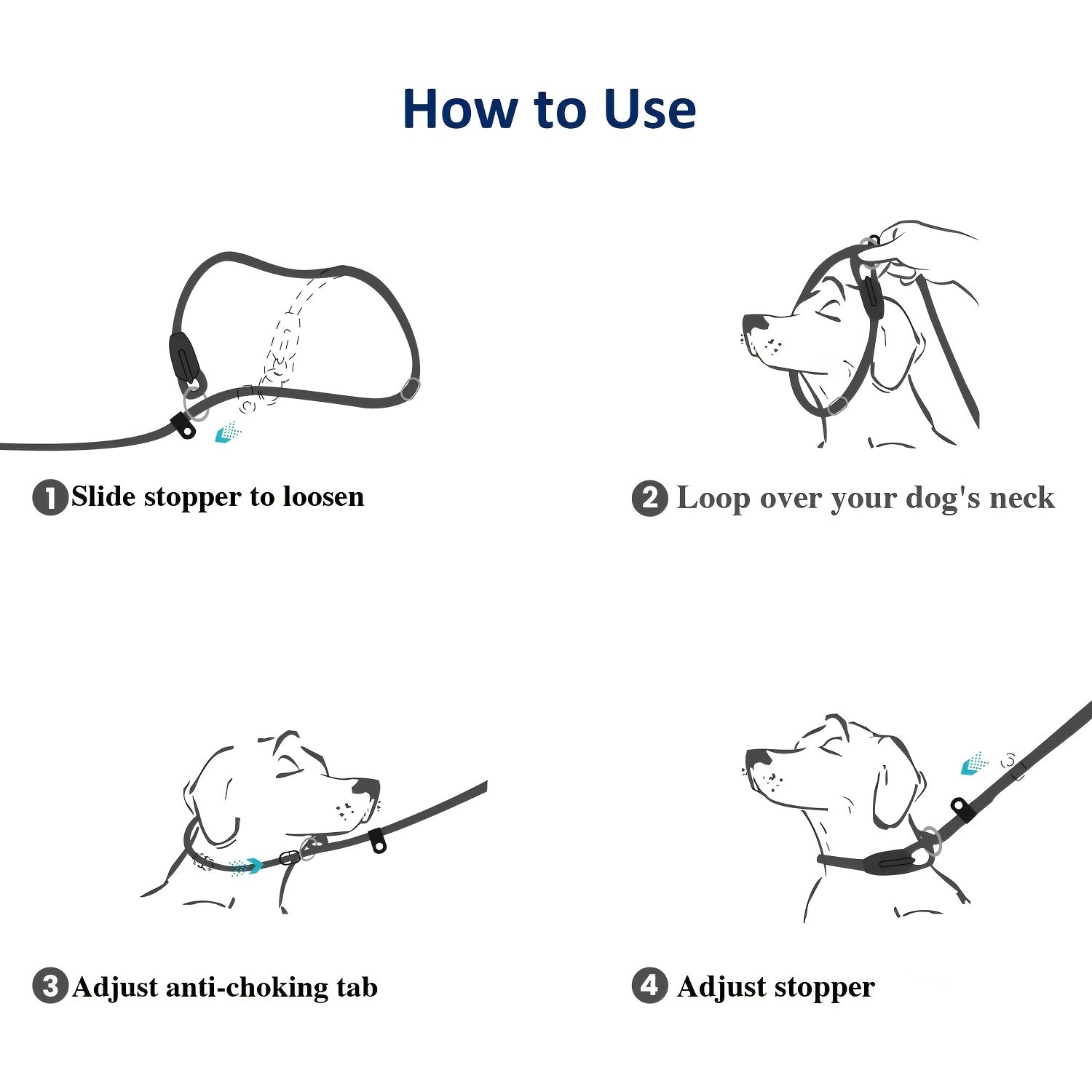 How to Use

1 Slide stopper to loosen

2 Loop over your dog's neck

3 Adjust anti-choking tab

4 Adjust stopper