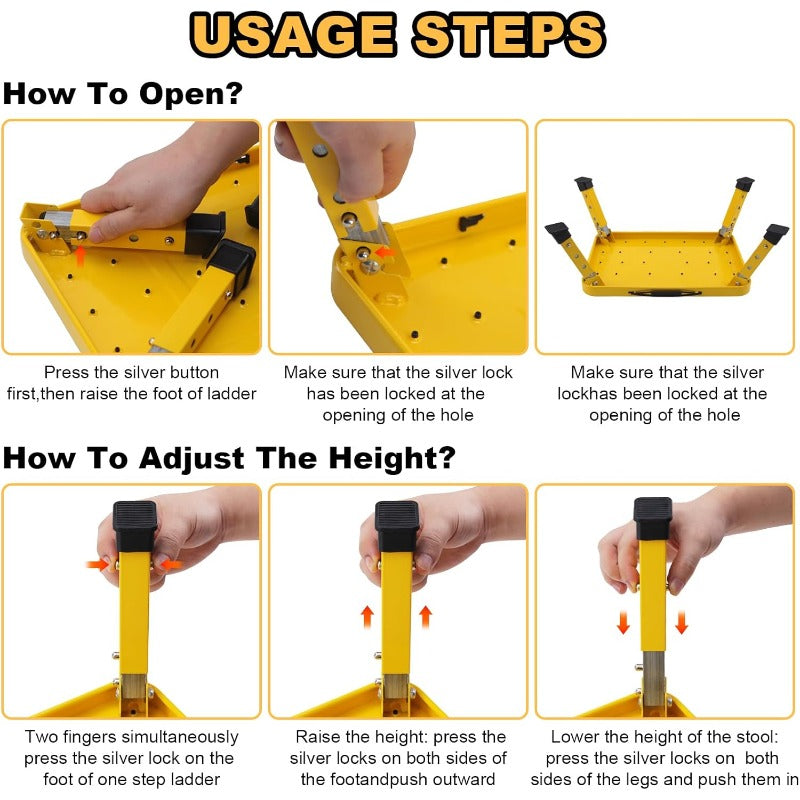 USAGE STEPS

How To Open?

Press the silver button first,then raise the foot of ladder

Make sure that the silver lock has been locked at the opening of the hole

Make sure that the silver lockhas been locked at the opening of the hole

How To Adjust The Height?

Two fingers simultaneously press the silver lock on the foot of one step ladder

Raise the height: press the silver locks on both sides of the footandpush outward

Lower the height of the stool: press the silver locks on both sides of the legs and push them in