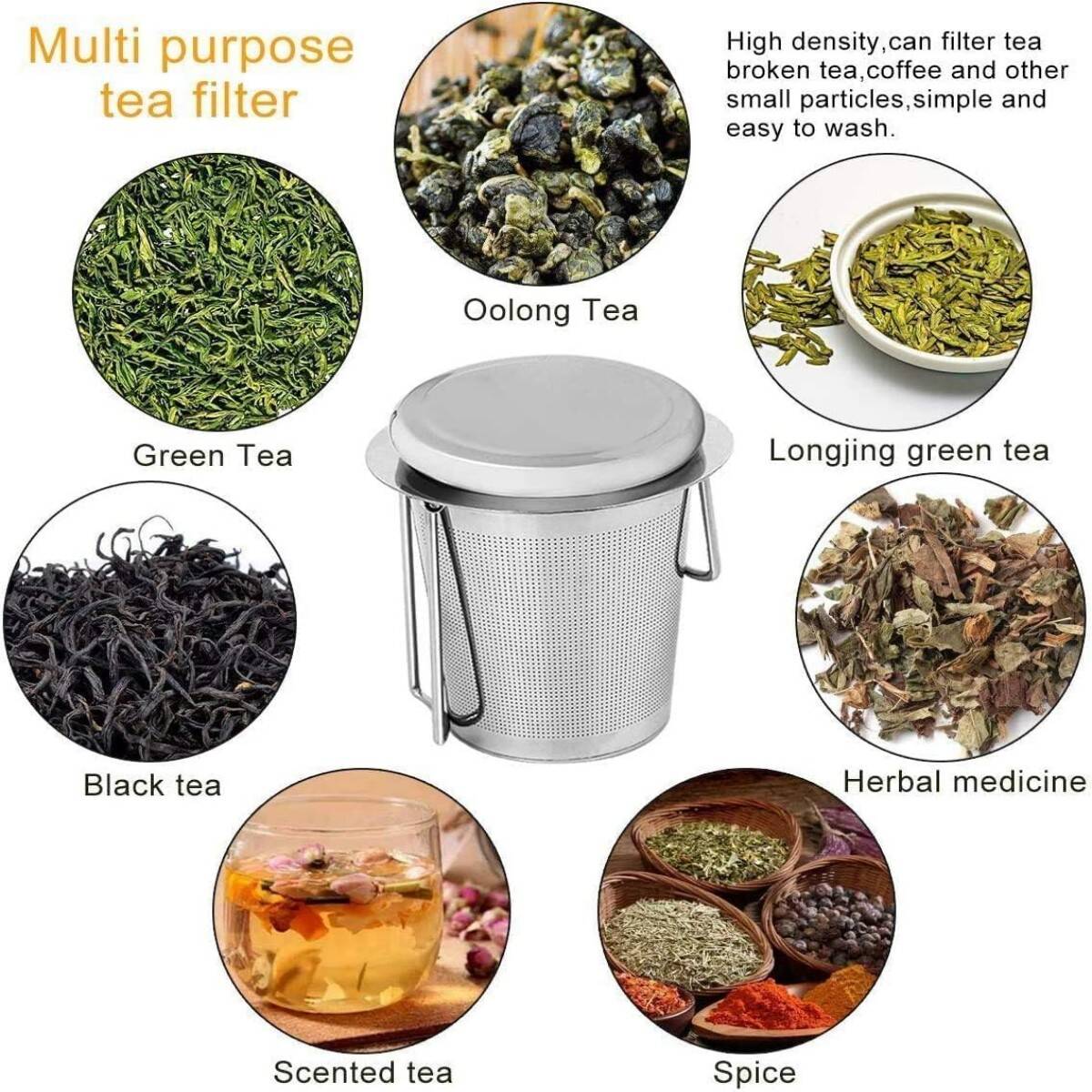 Multi purpose tea filter

High density,can filter tea broken tea,coffee and other small particles,simple and easy to wash.

Oolong Tea

Green Tea

Longjing green tea

Black tea

Herbal medicine

Scented tea

Spice