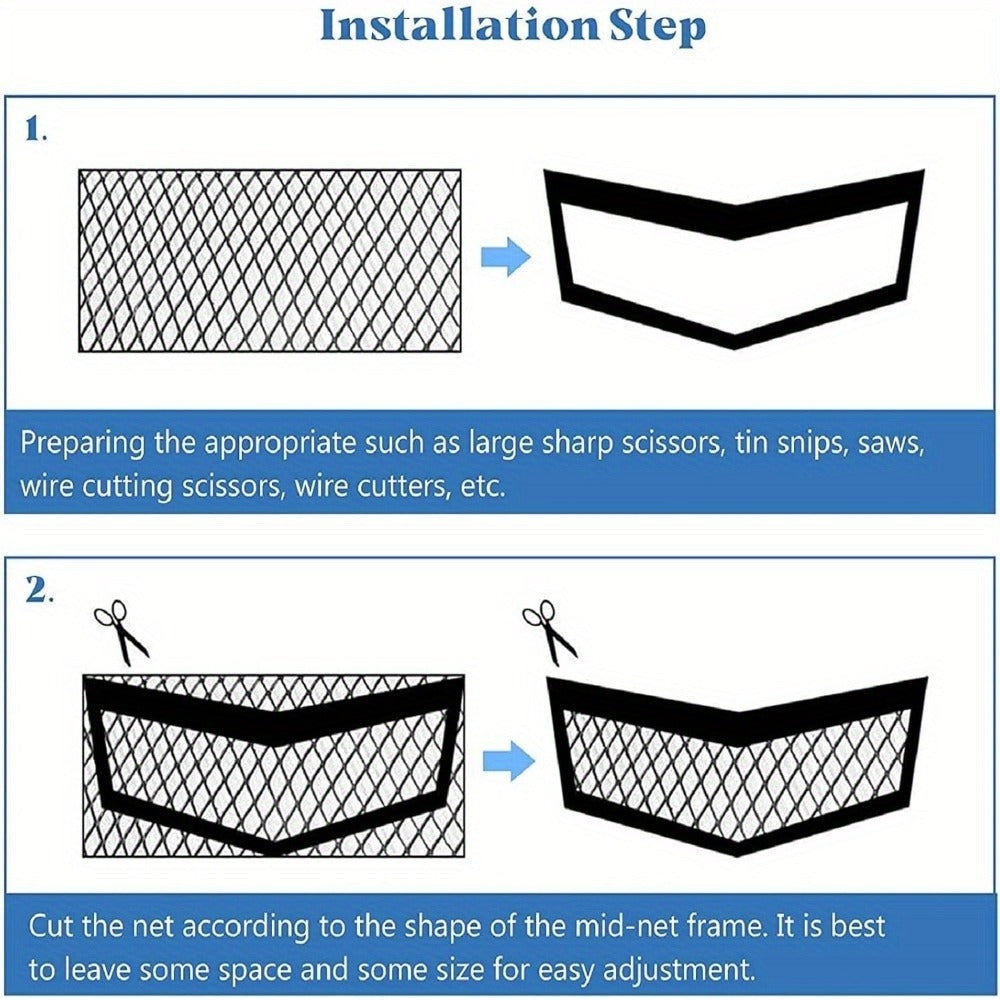 Installation Step

1.

Preparing the appropriate such as large sharp scissors, tin snips, saws, wire cutting scissors, wire cutters, etc.

2.

Cut the net according to the shape of the mid-net frame. It is best to leave some space and some size for easy adjustment.