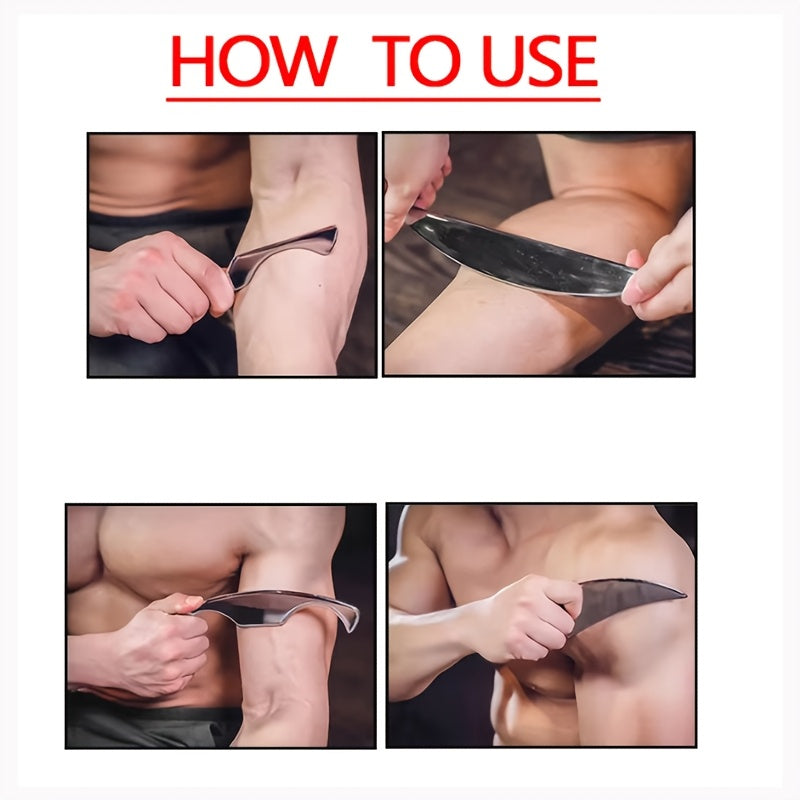 HOW TO USE