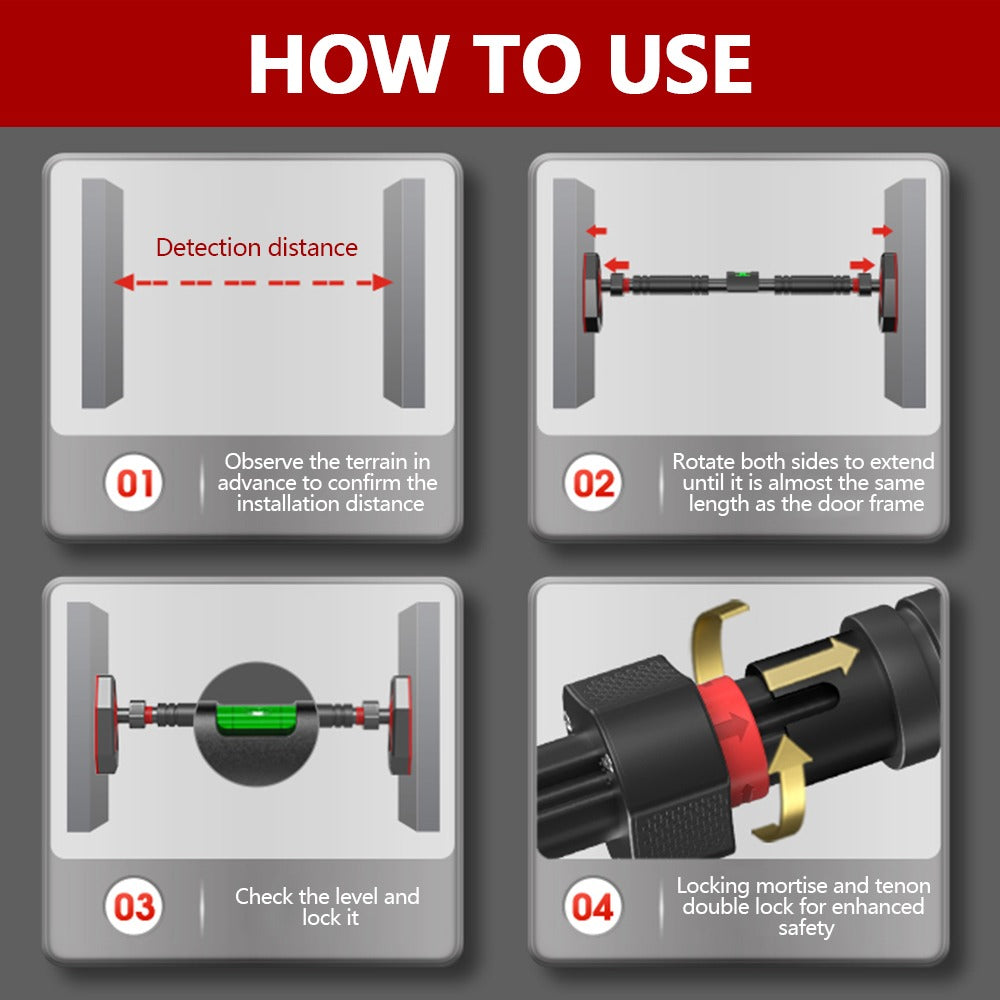 HOW TO USE

Detection distance

01

Observe the terrain in advance to confirm the installation distance

02

Rotate both sides to extend until it is almost the same length as the door frame

03

Check the level and lock it

04

Locking mortise and tenon double lock for enhanced safety