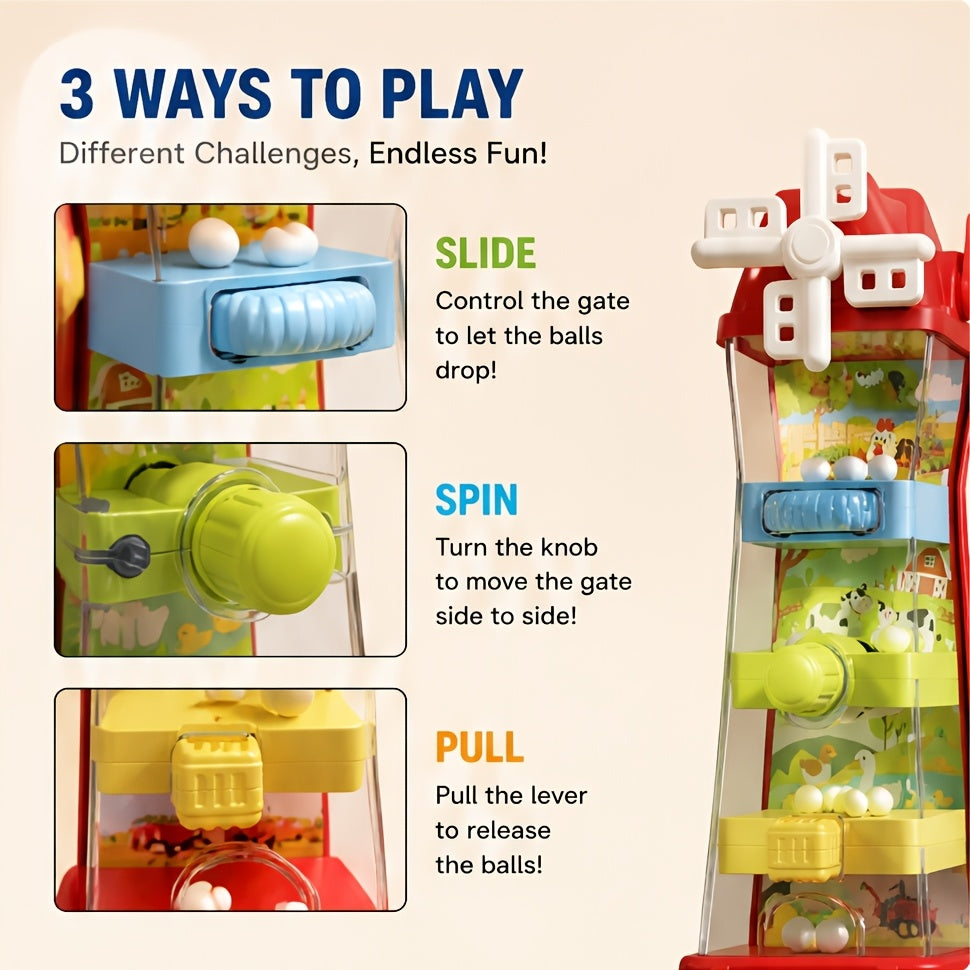 3 WAYS TO PLAY

Different Challenges, Endless Fun!

SLIDE

Control the gate to let the balls drop!

SPIN

Turn the knob to move the gate side to side!

PULL

Pull the lever to release the balls!