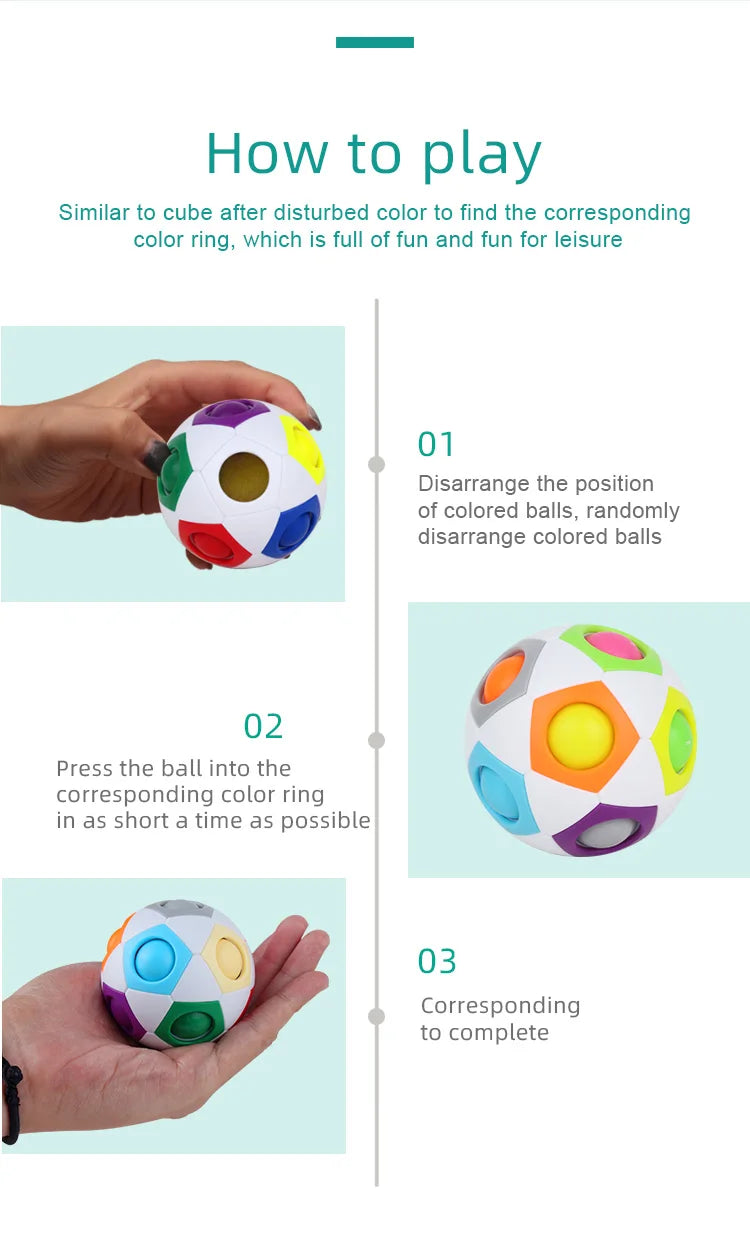 How to play

Similar to cube after disturbed color to find the corresponding color ring, which is full of fun and fun for leisure

01
Disarrange the position of colored balls, randomly disarrange colored balls

02
Press the ball into the corresponding color ring in as short a time as possible

03
Corresponding to complete