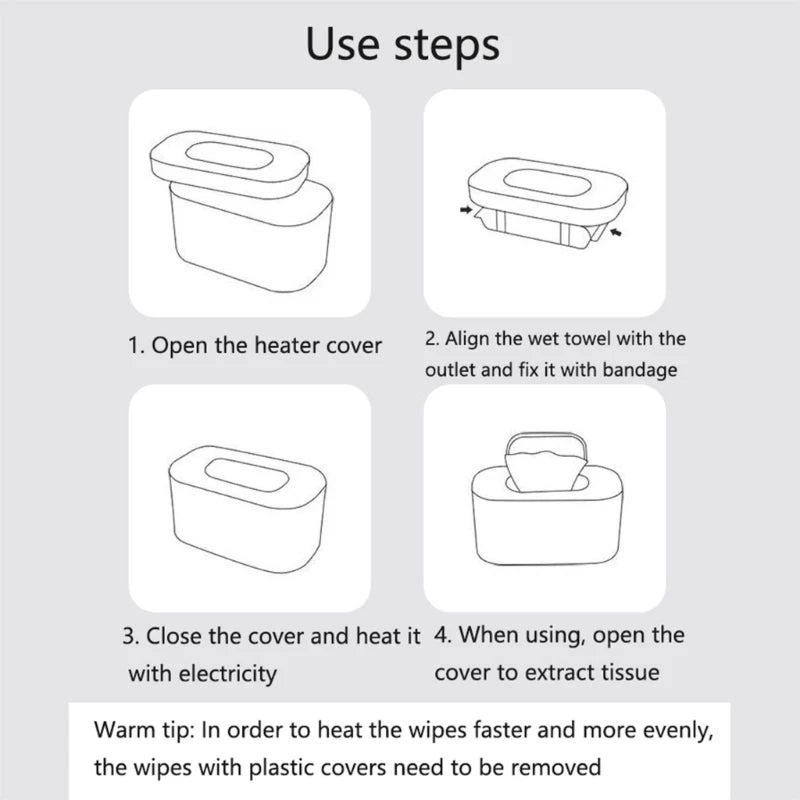 Use steps

1. Open the heater cover

2. Align the wet towel with the outlet and fix it with bandage

3. Close the cover and heat it with electricity

4. When using, open the cover to extract tissue

Warm tip: In order to heat the wipes faster and more evenly, the wipes with plastic covers need to be removed