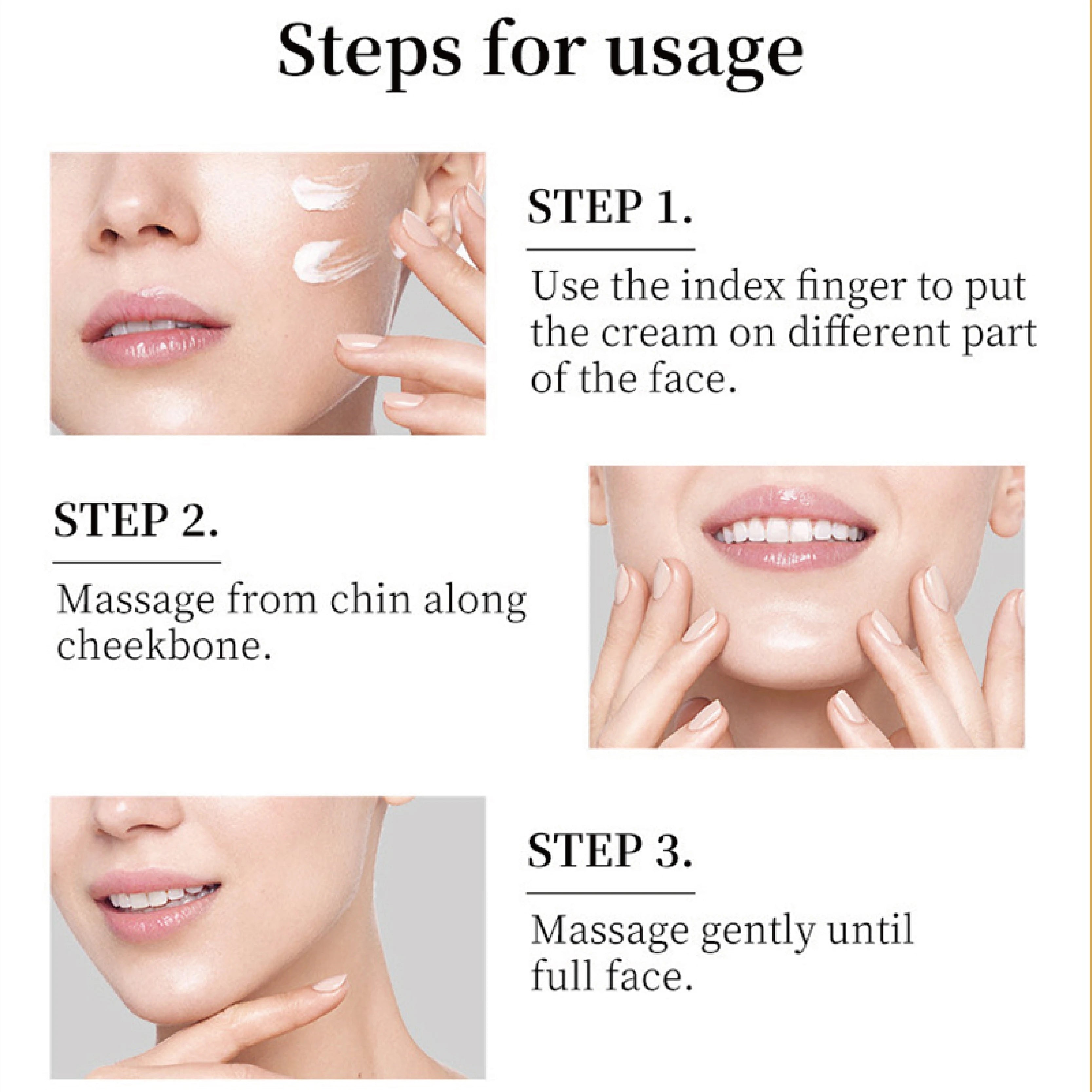 Steps for usage

STEP 1.

Use the index finger to put the cream on different part of the face.

STEP 2.

Massage from chin along cheekbone.

STEP 3.

Massage gently until full face.