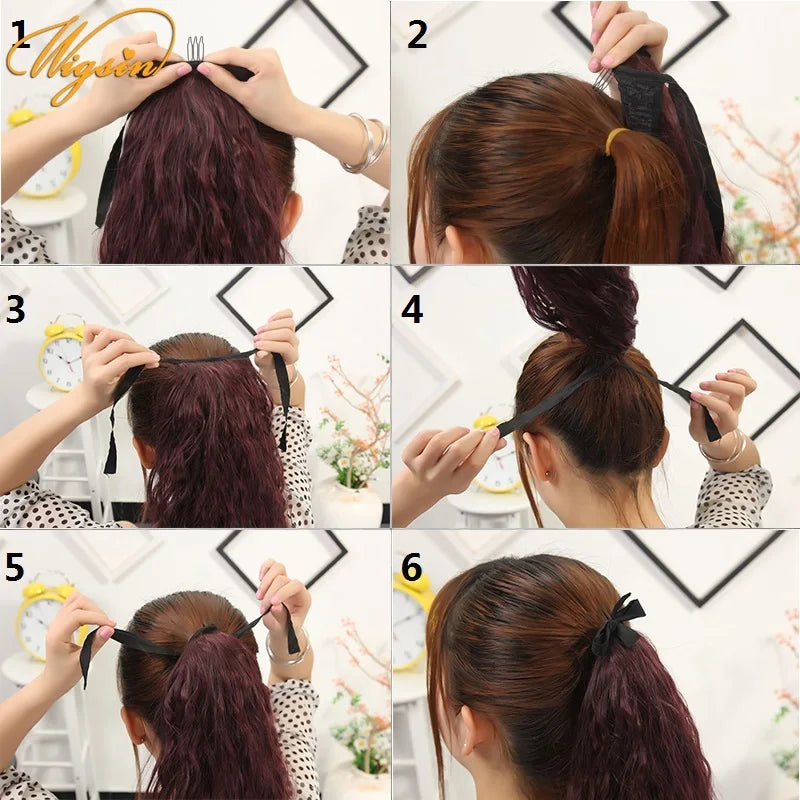 1 Wigsin
2
3
4
5
6