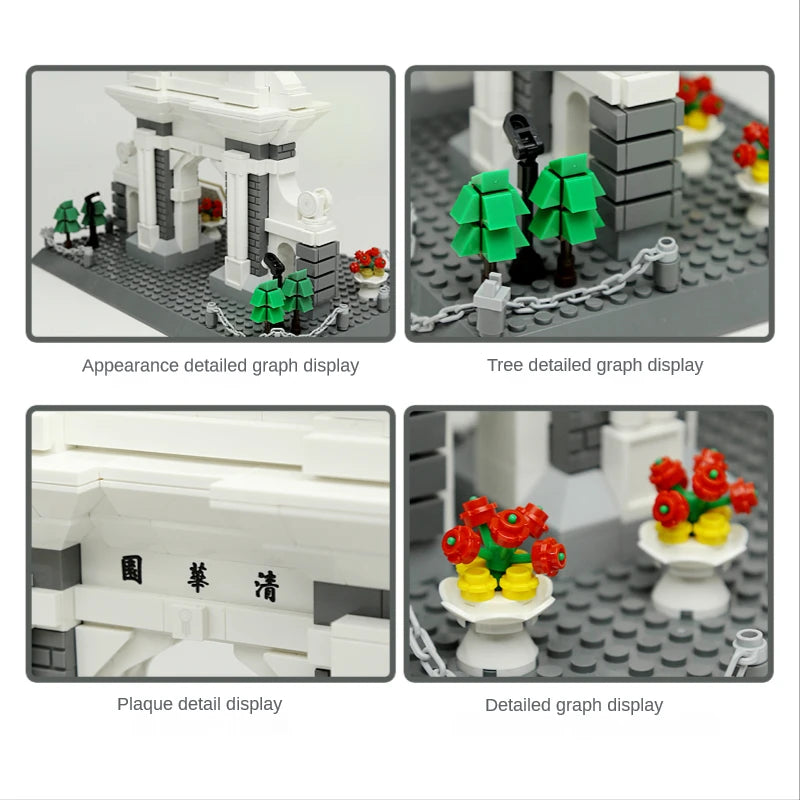 Appearance detailed graph display

Tree detailed graph display

園 華 清

Plaque detail display

Detailed graph display