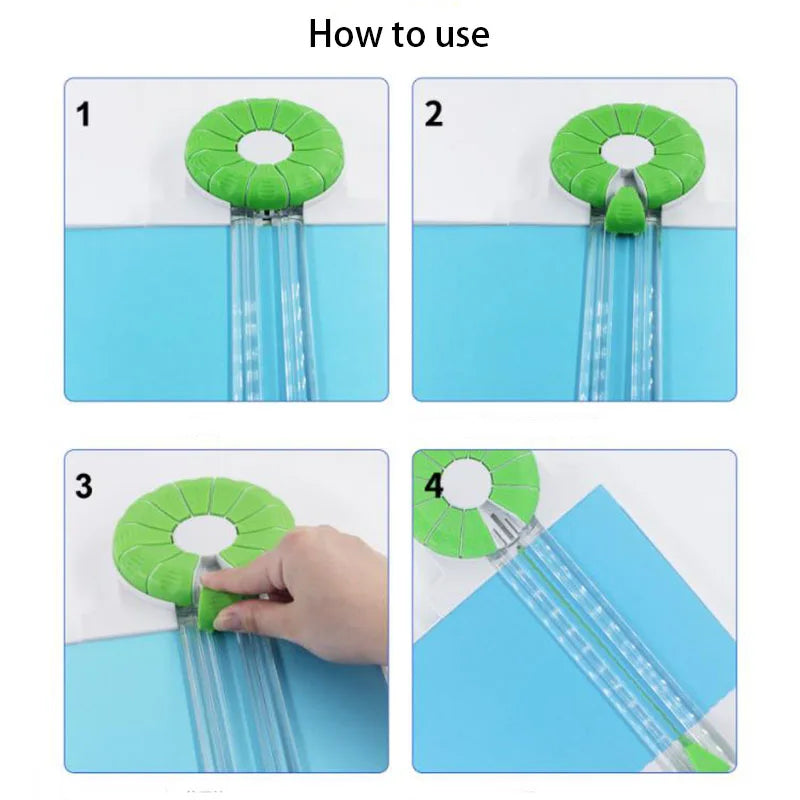 How to use

1

2

3

4