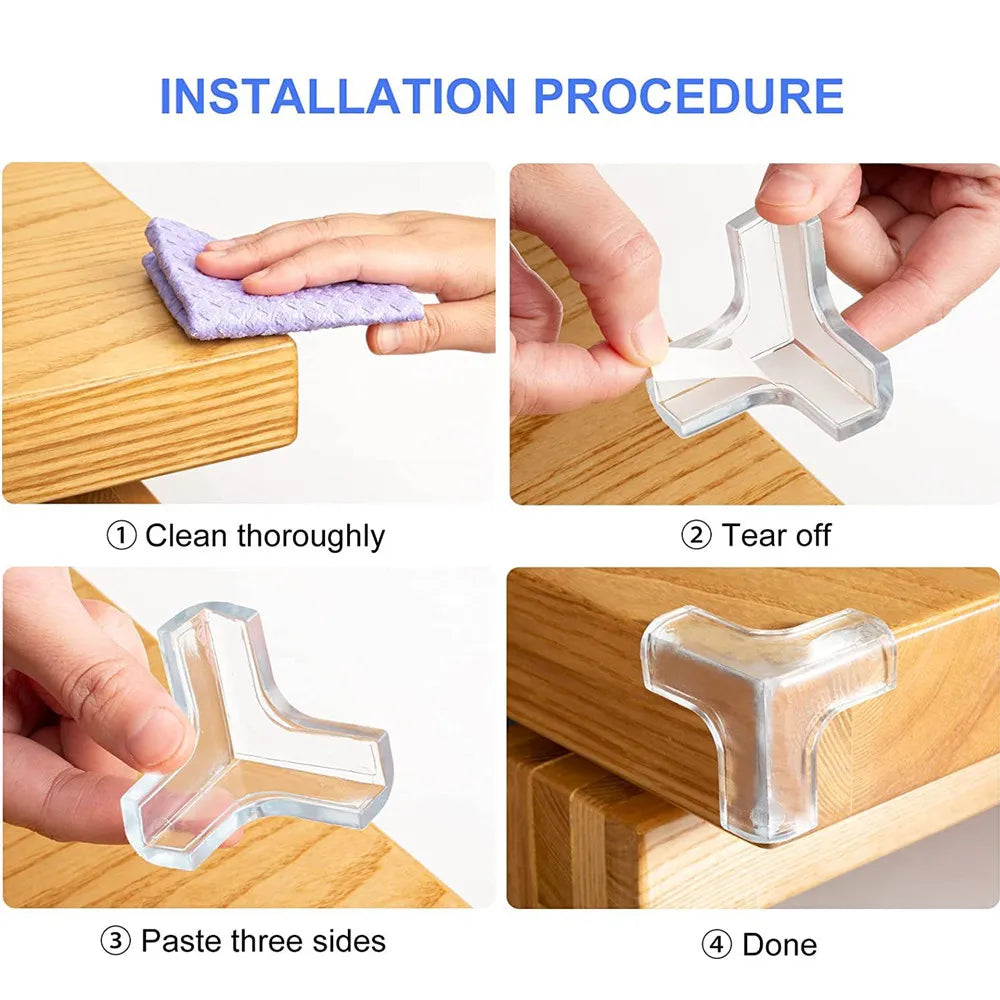 INSTALLATION PROCEDURE

① Clean thoroughly

② Tear off

③ Paste three sides

④ Done