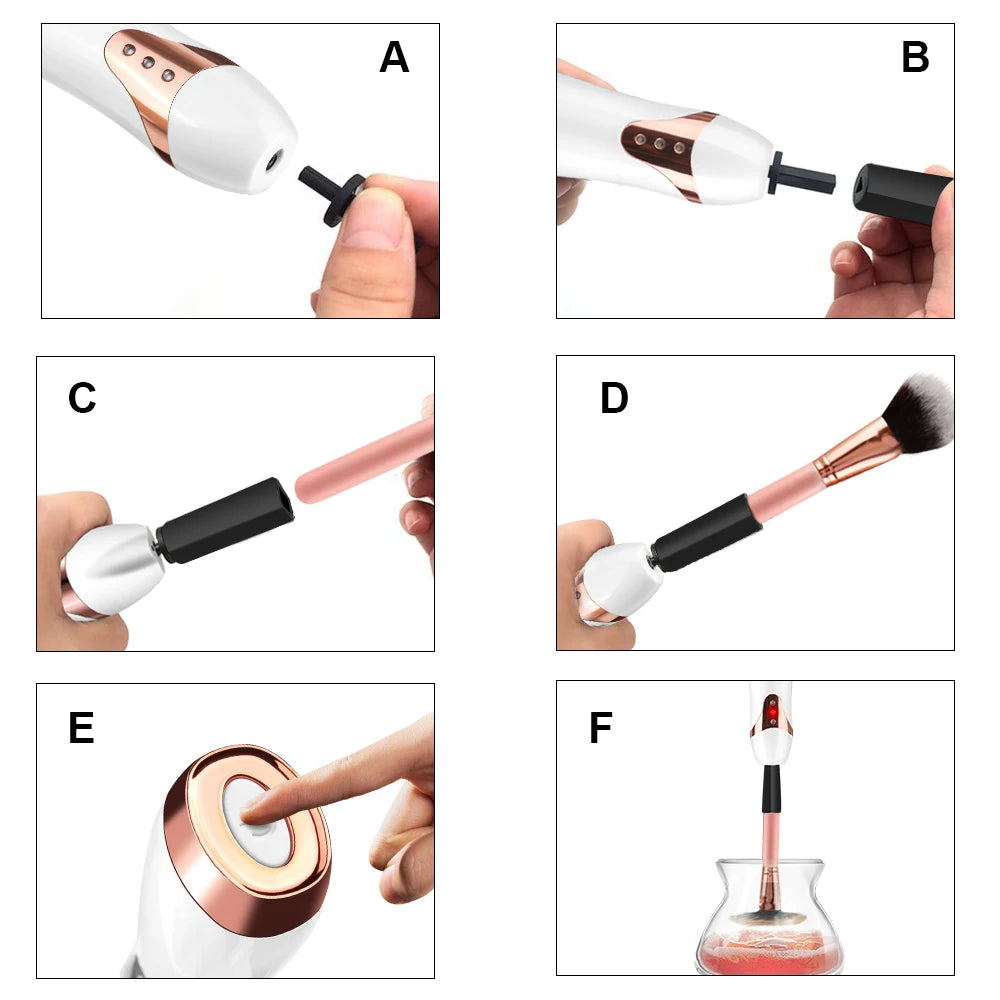 A

B

C

D

E

F