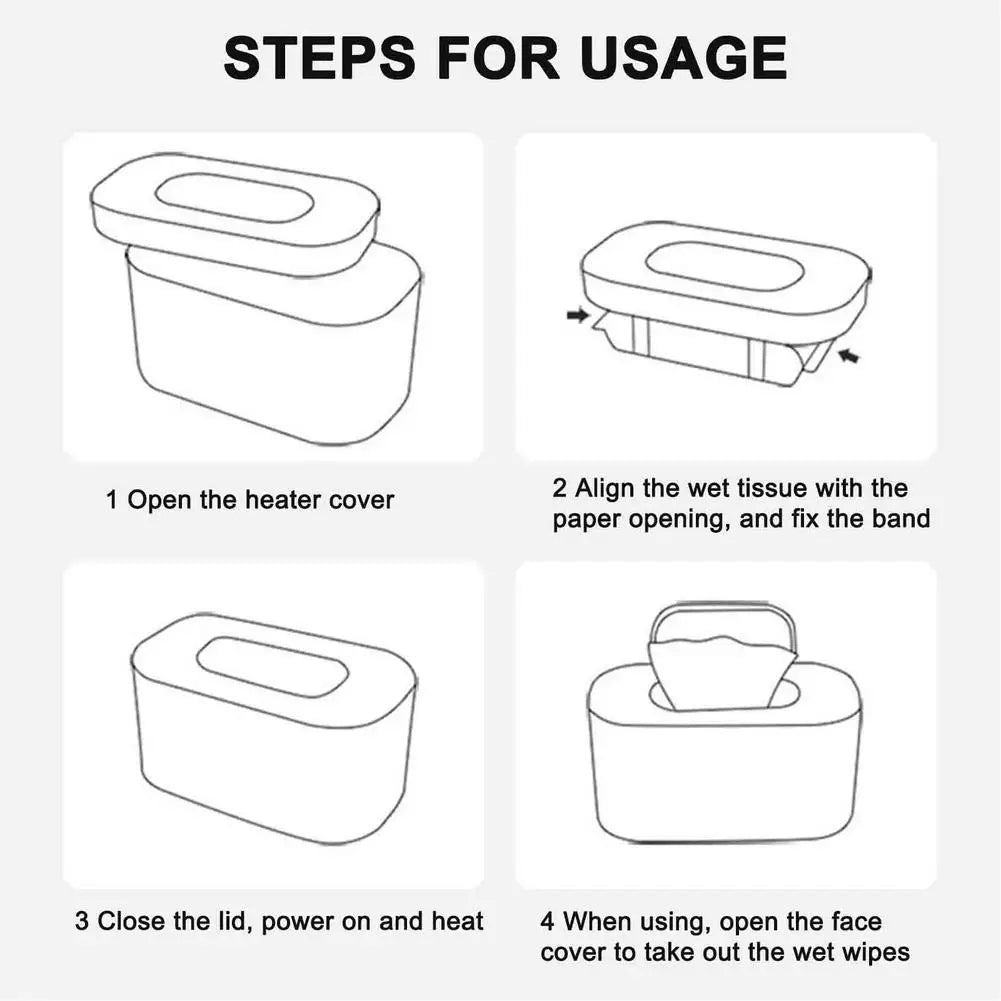 STEPS FOR USAGE

1 Open the heater cover

2 Align the wet tissue with the paper opening, and fix the band

3 Close the lid, power on and heat

4 When using, open the face cover to take out the wet wipes