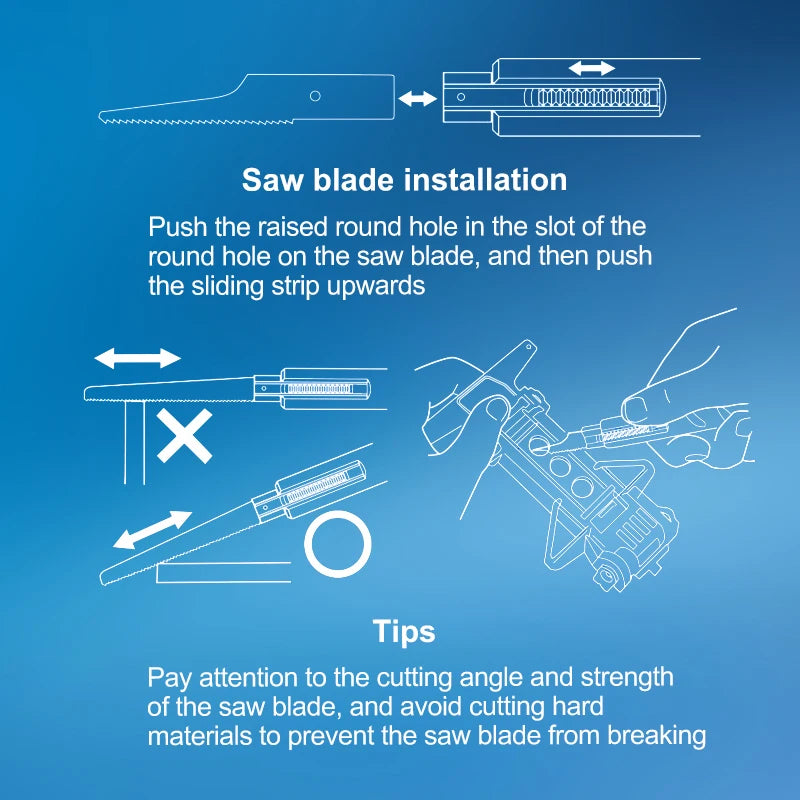 Saw blade installation

Push the raised round hole in the slot of the round hole on the saw blade, and then push the sliding strip upwards

Tips

Pay attention to the cutting angle and strength of the saw blade, and avoid cutting hard materials to prevent the saw blade from breaking