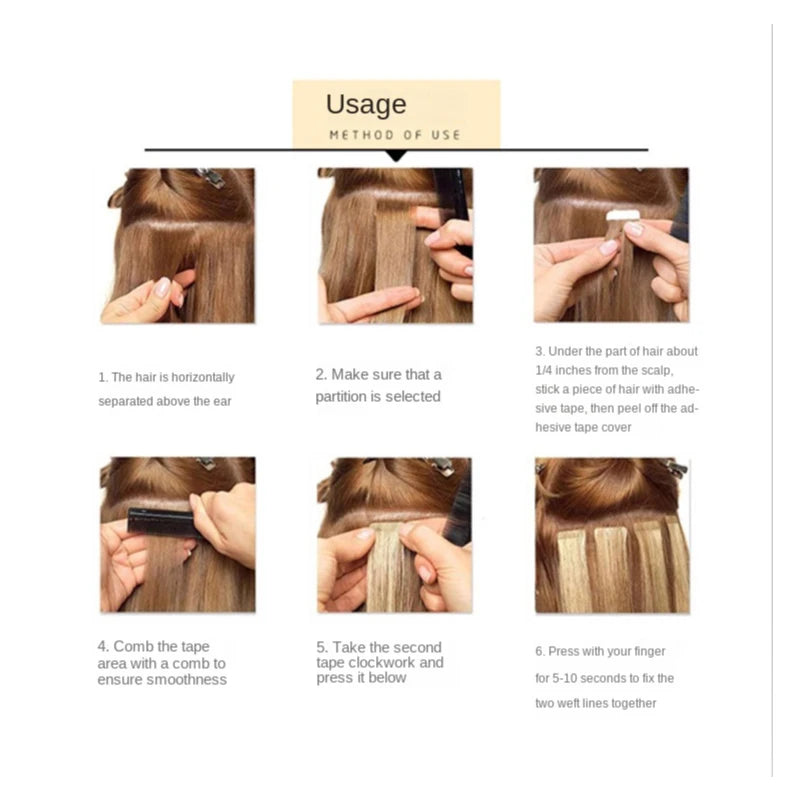 Usage
METHOD OF USE

1. The hair is horizontally separated above the ear

2. Make sure that a partition is selected

3. Under the part of hair about 1/4 inches from the scalp, stick a piece of hair with adhesive tape, then peel off the adhesive tape cover

4. Comb the tape area with a comb to ensure smoothness

5. Take the second tape clockwork and press it below

6. Press with your finger for 5-10 seconds to fix the two weft lines together