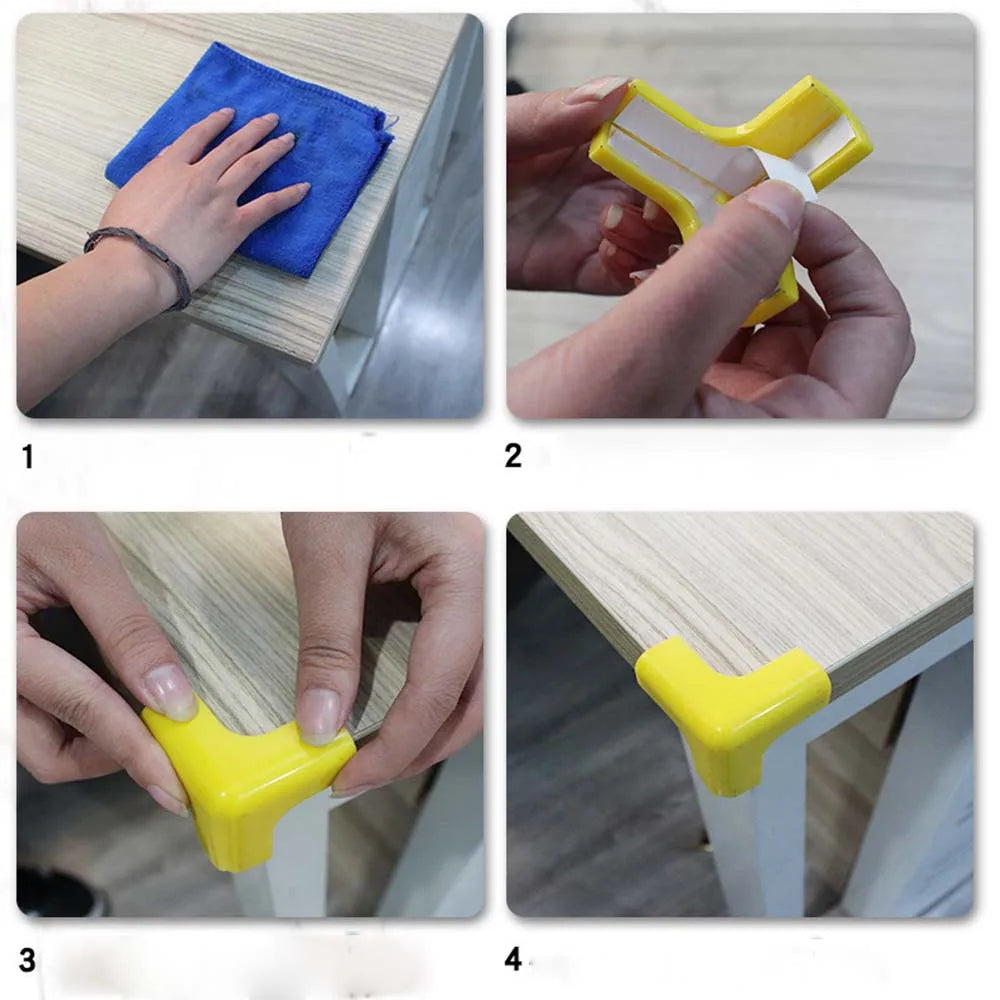 1

2

3

4