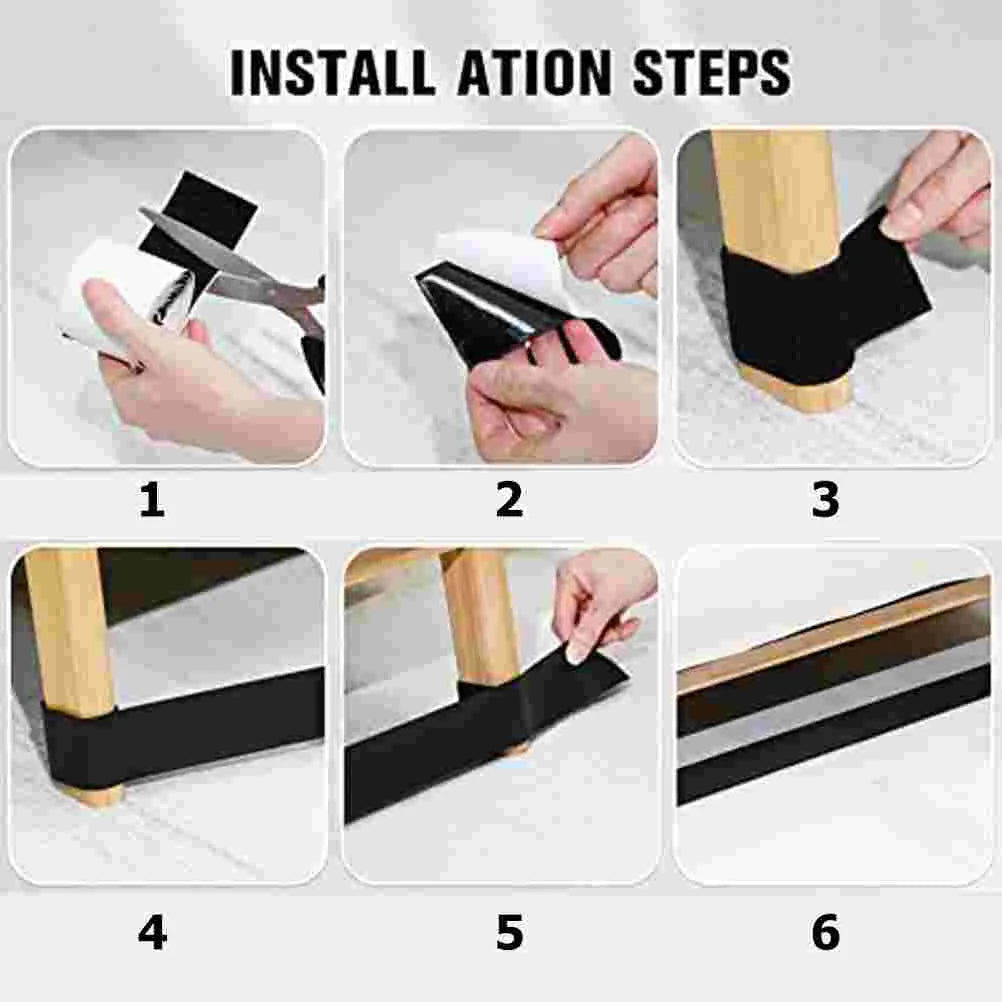 INSTALL ATION STEPS

1

2

3

4

5

6