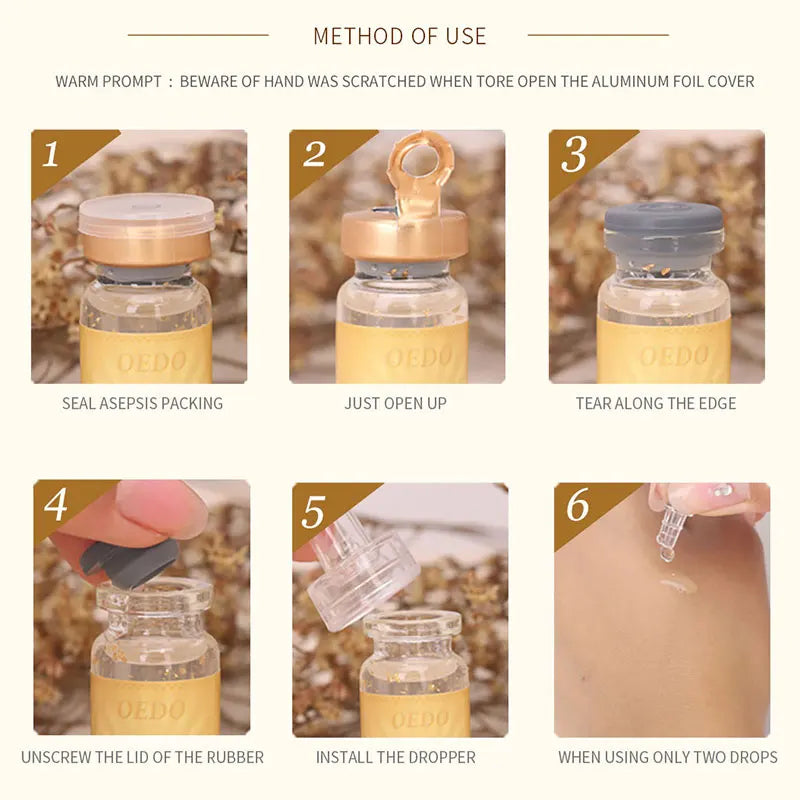 METHOD OF USE

WARM PROMPT : BEWARE OF HAND WAS SCRATCHED WHEN TORE OPEN THE ALUMINUM FOIL COVER

1
OEDO
SEAL ASEPSIS PACKING

2
OEDO
JUST OPEN UP

3
OEDO
TEAR ALONG THE EDGE

4
OEDO
UNSCREW THE LID OF THE RUBBER

5
OEDO
INSTALL THE DROPPER

6
WHEN USING ONLY TWO DROPS