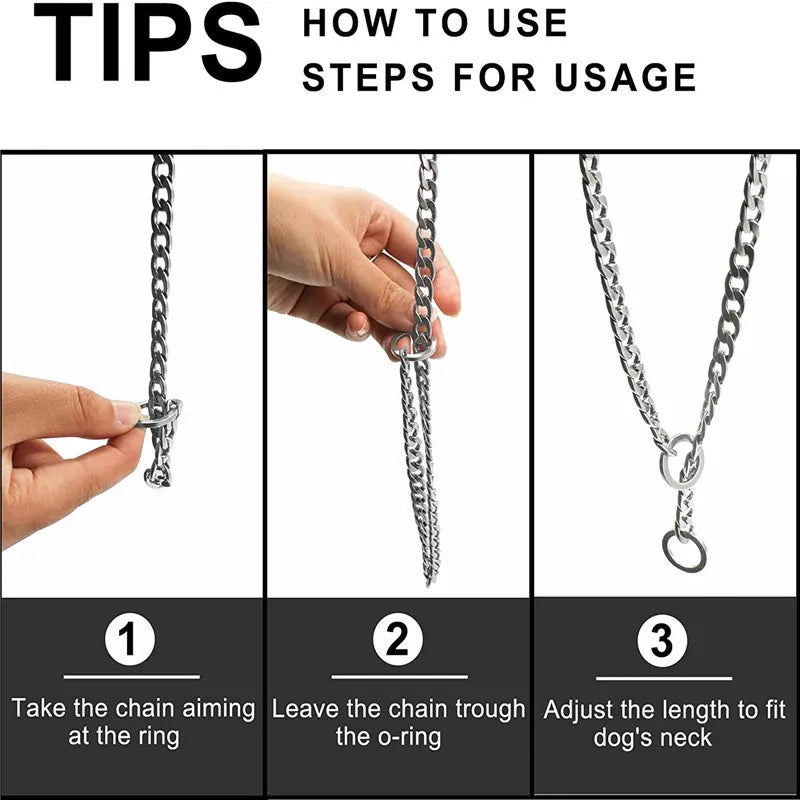 TIPS HOW TO USE
STEPS FOR USAGE

1

Take the chain aiming at the ring

2

Leave the chain trough the o-ring

3

Adjust the length to fit dog's neck