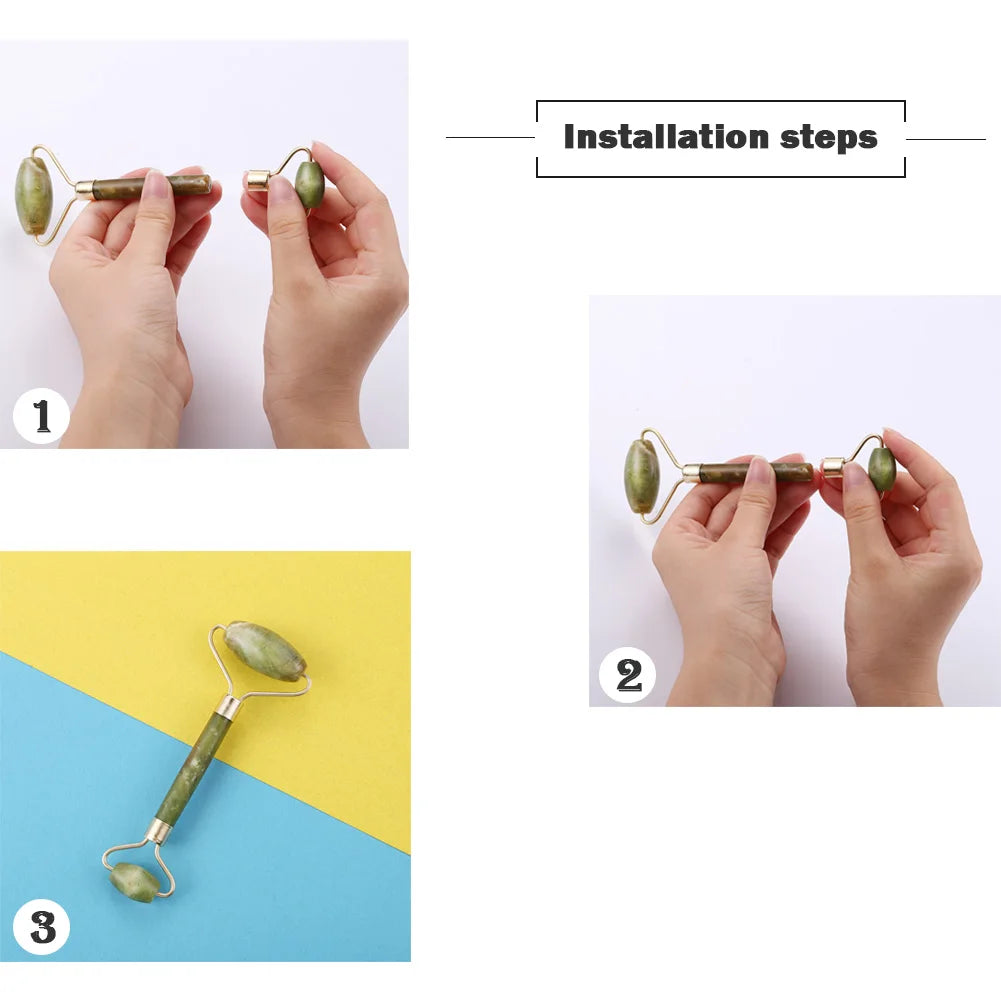 Installation steps

1

2

3