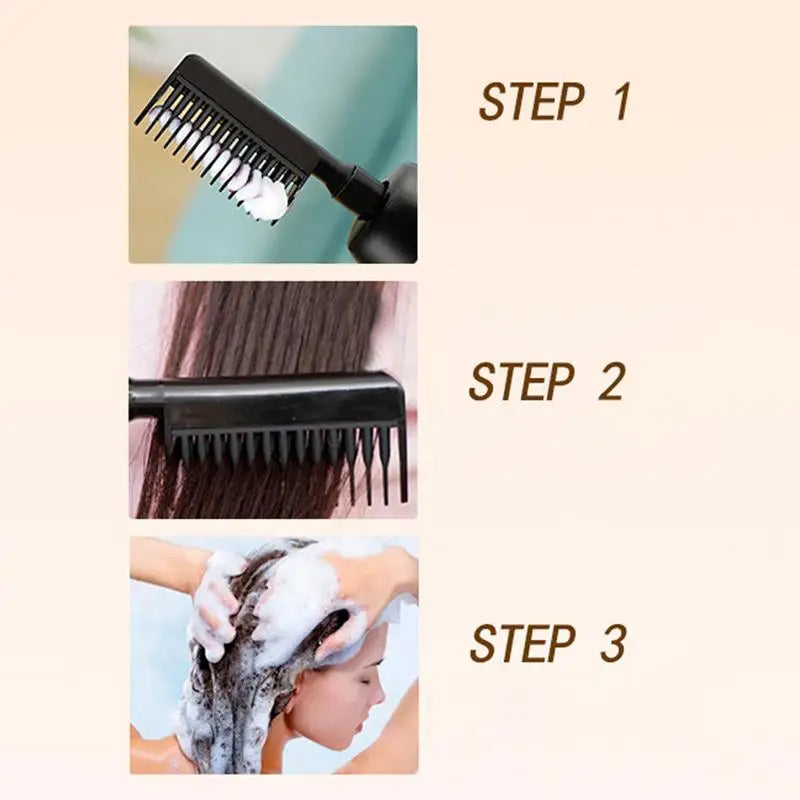 STEP 1

STEP 2

STEP 3