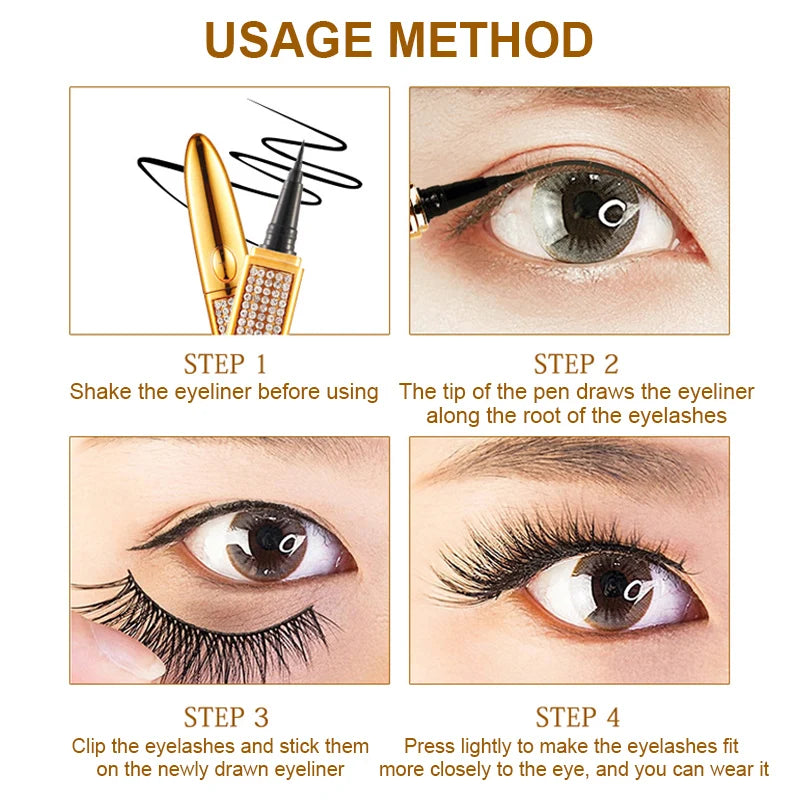 USAGE METHOD

STEP 1
Shake the eyeliner before using

STEP 2
The tip of the pen draws the eyeliner along the root of the eyelashes

STEP 3
Clip the eyelashes and stick them on the newly drawn eyeliner

STEP 4
Press lightly to make the eyelashes fit more closely to the eye, and you can wear it