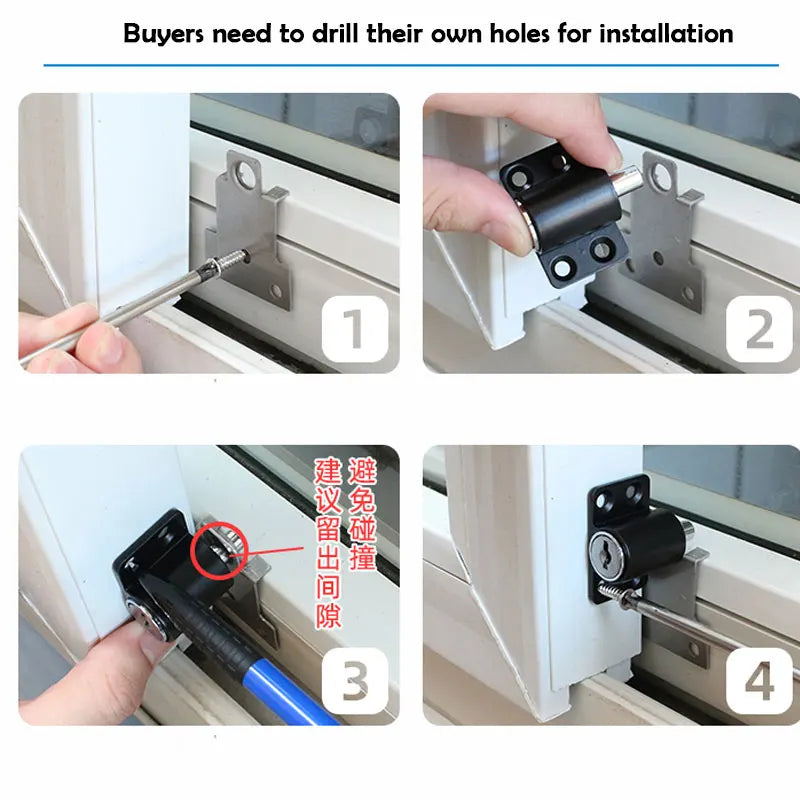 Buyers need to drill their own holes for installation

1

2

避免碰撞
建议留出间隙

3

4