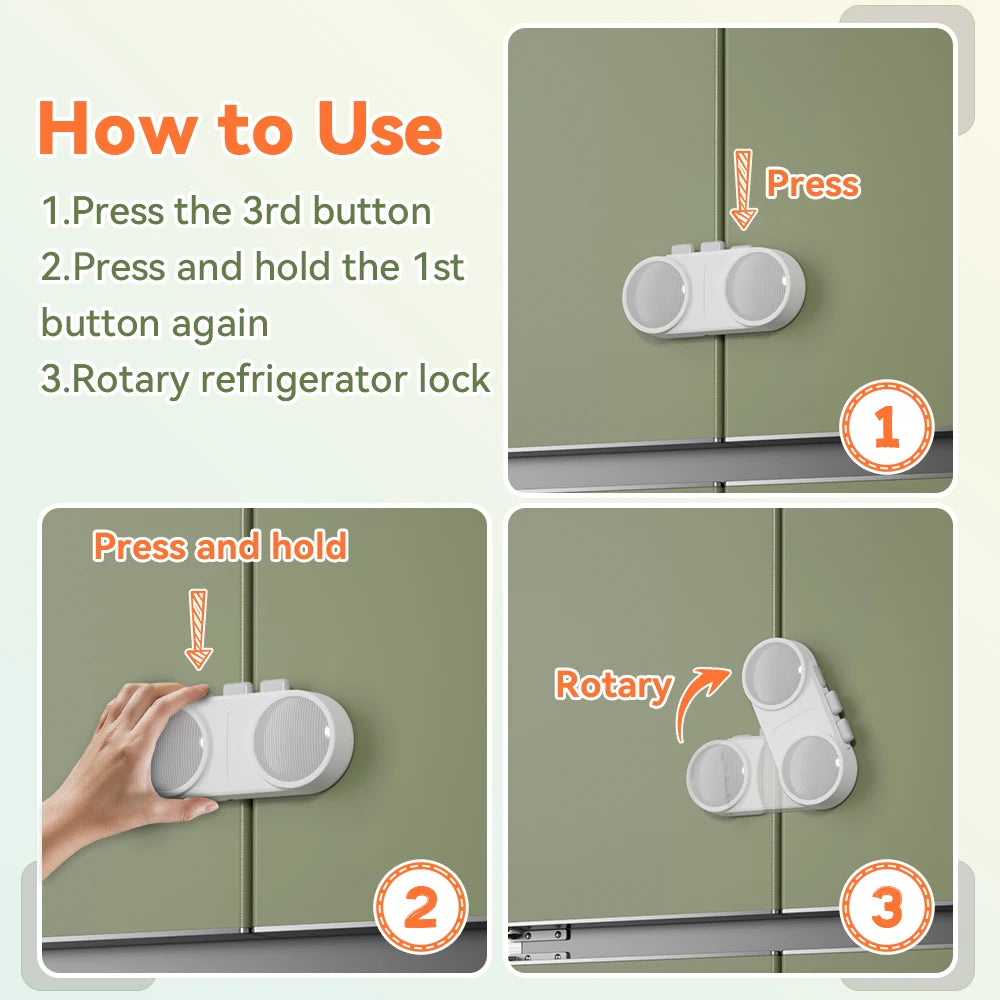 How to Use

1.Press the 3rd button
2.Press and hold the 1st button again
3.Rotary refrigerator lock

Press

1

Press and hold

2

Rotary

3