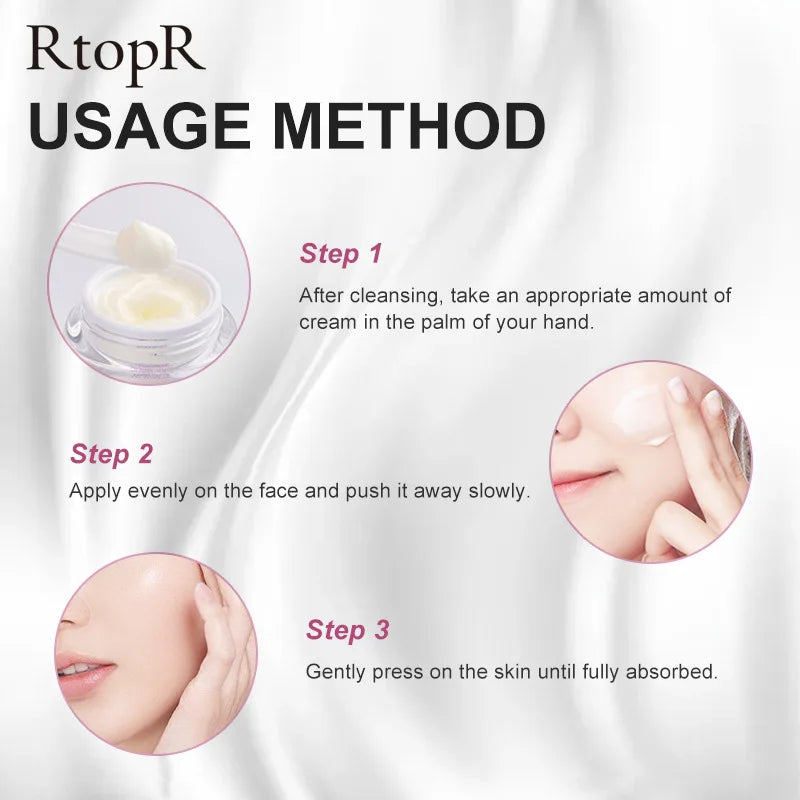 RtopR
USAGE METHOD

Step 1
After cleansing, take an appropriate amount of cream in the palm of your hand.

Step 2
Apply evenly on the face and push it away slowly.

Step 3
Gently press on the skin until fully absorbed.