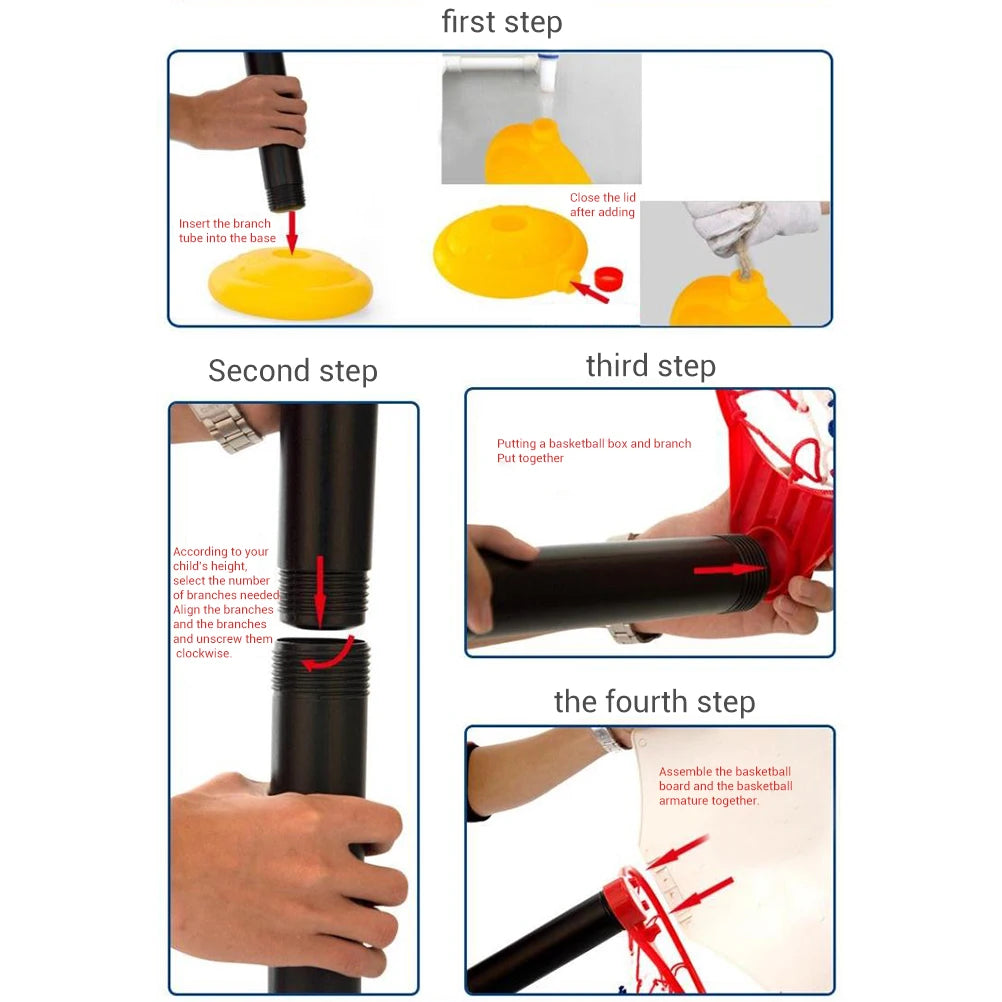 first step

Insert the branch tube into the base

Close the lid after adding

Second step

According to your child's height, select the number of branches needed Align the branches and the branches and unscrew them clockwise.

third step

Putting a basketball box and branch Put together

the fourth step

Assemble the basketball board and the basketball armature together.