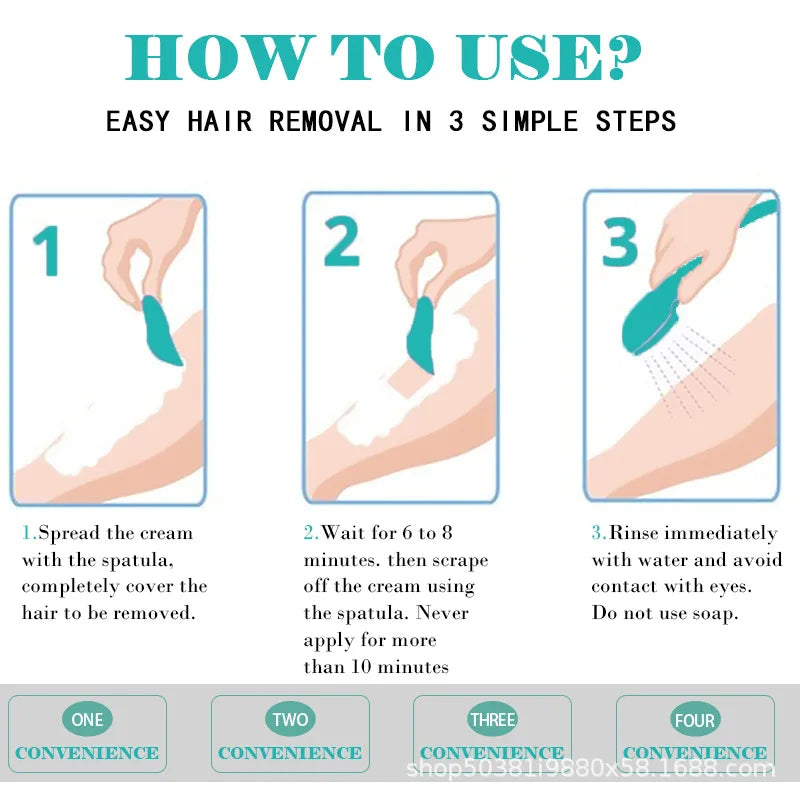 HOW TO USE?

EASY HAIR REMOVAL IN 3 SIMPLE STEPS

1

2

3

1.Spread the cream with the spatula, completely cover the hair to be removed.

2.Wait for 6 to 8 minutes. then scrape off the cream using the spatula. Never apply for more than 10 minutes

3.Rinse immediately with water and avoid contact with eyes. Do not use soap.

ONE
CONVENIENCE

TWO
CONVENIENCE

THREE
CONVENIENCE

FOUR
CONVENIENCE

shop50381i9880x58.1688.com