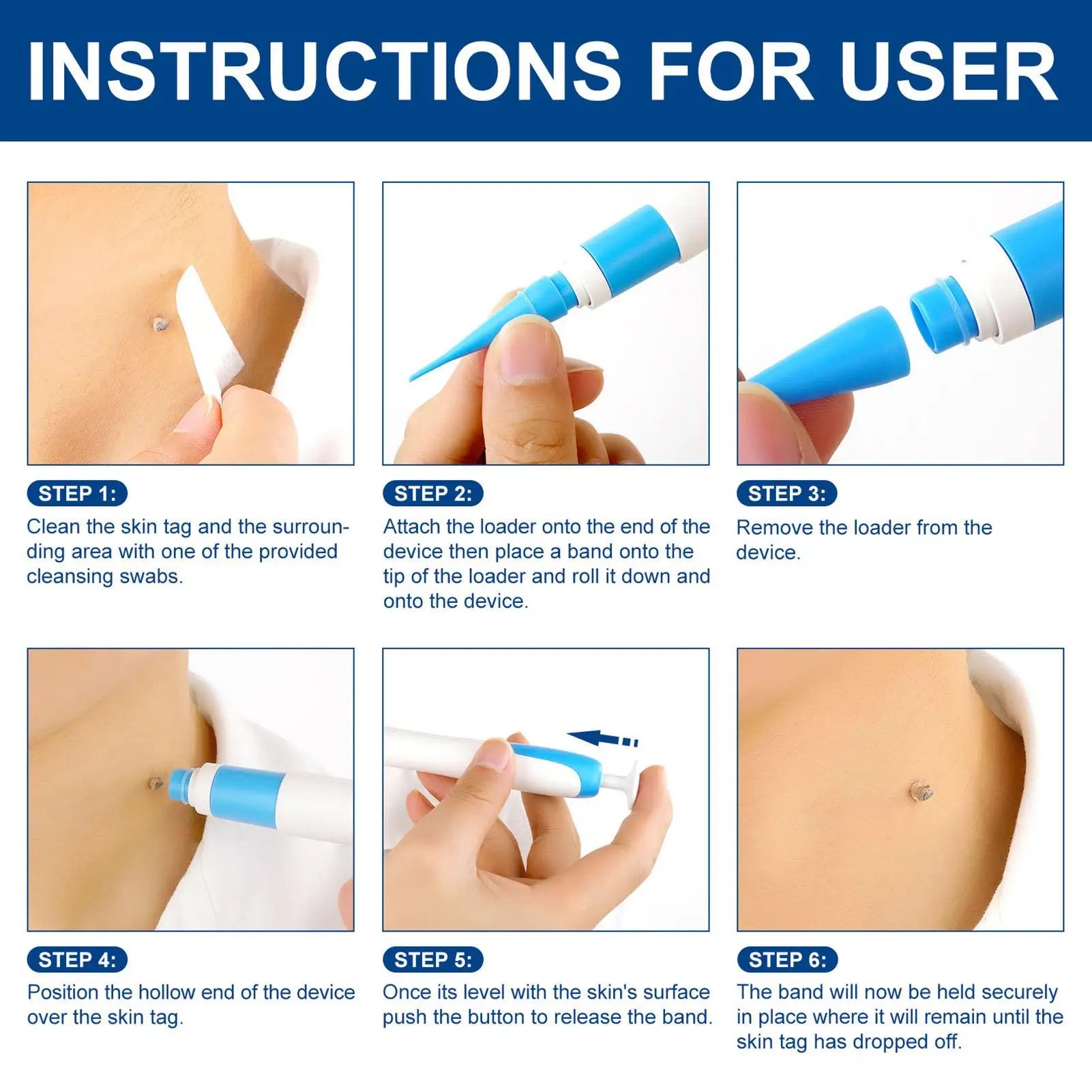 INSTRUCTIONS FOR USER

STEP 1:
Clean the skin tag and the surrounding area with one of the provided cleansing swabs.

STEP 2:
Attach the loader onto the end of the device then place a band onto the tip of the loader and roll it down and onto the device.

STEP 3:
Remove the loader from the device.

STEP 4:
Position the hollow end of the device over the skin tag.

STEP 5:
Once its level with the skin's surface push the button to release the band.

STEP 6:
The band will now be held securely in place where it will remain until the skin tag has dropped off.