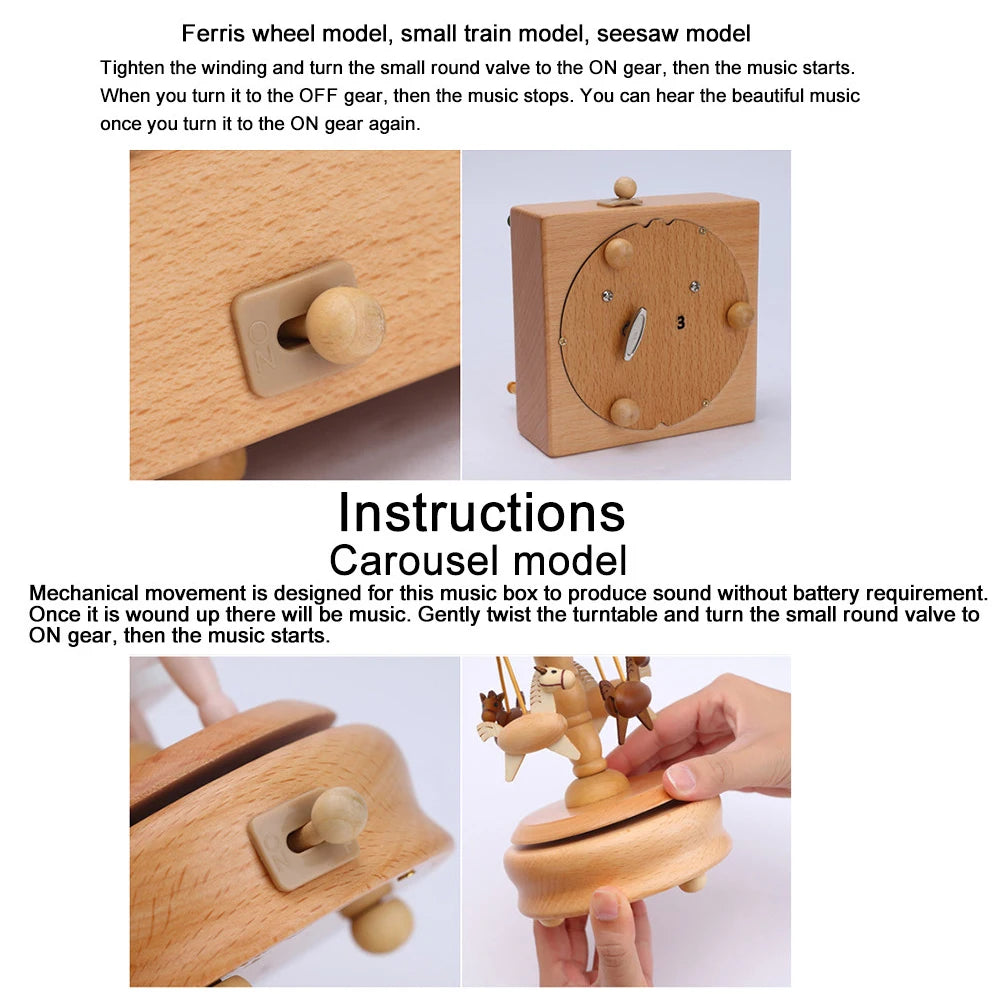 Ferris wheel model, small train model, seesaw model

Tighten the winding and turn the small round valve to the ON gear, then the music starts. When you turn it to the OFF gear, then the music stops. You can hear the beautiful music once you turn it to the ON gear again.

ON

3

Instructions

Carousel model

Mechanical movement is designed for this music box to produce sound without battery requirement. Once it is wound up there will be music. Gently twist the turntable and turn the small round valve to ON gear, then the music starts.