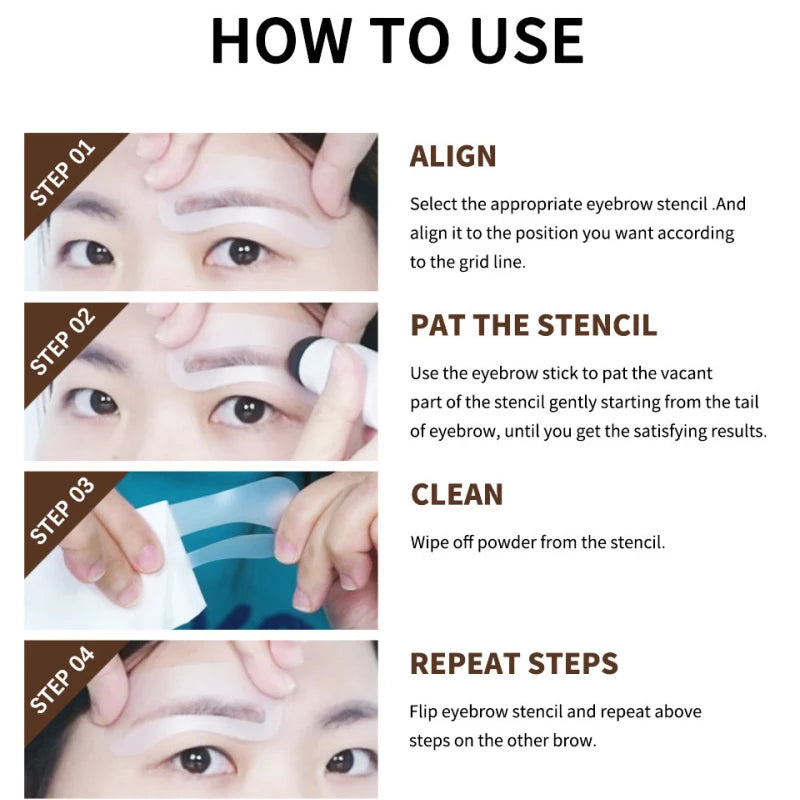 HOW TO USE

STEP 01

ALIGN

Select the appropriate eyebrow stencil .And align it to the position you want according to the grid line.

STEP 02

PAT THE STENCIL

Use the eyebrow stick to pat the vacant part of the stencil gently starting from the tail of eyebrow, until you get the satisfying results.

STEP 03

CLEAN

Wipe off powder from the stencil.

STEP 04

REPEAT STEPS

Flip eyebrow stencil and repeat above steps on the other brow.