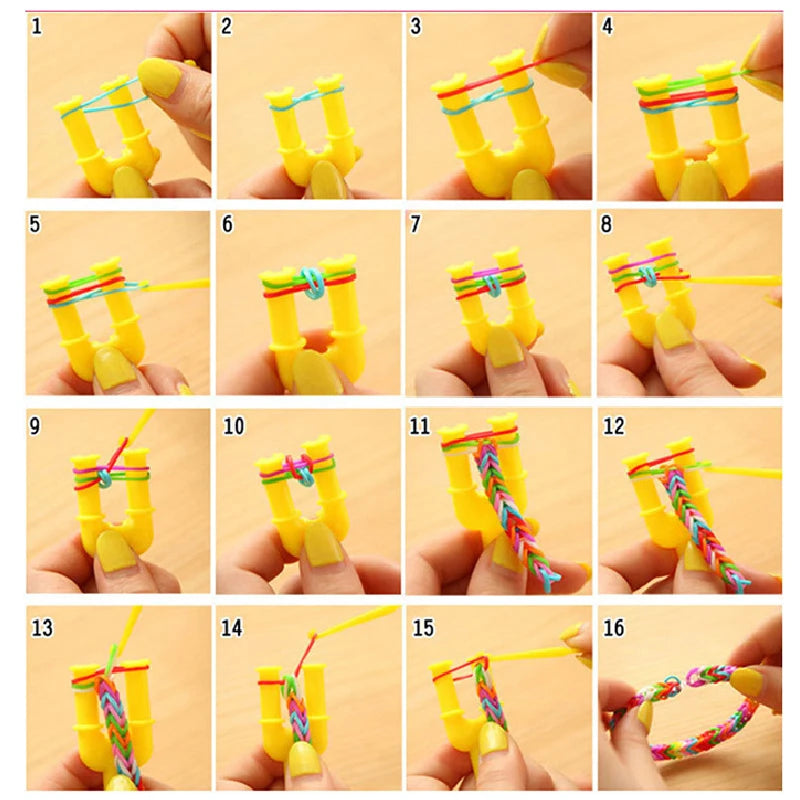 1

2

3

4

5

6

7

8

9

10

11

12

13

14

15

16