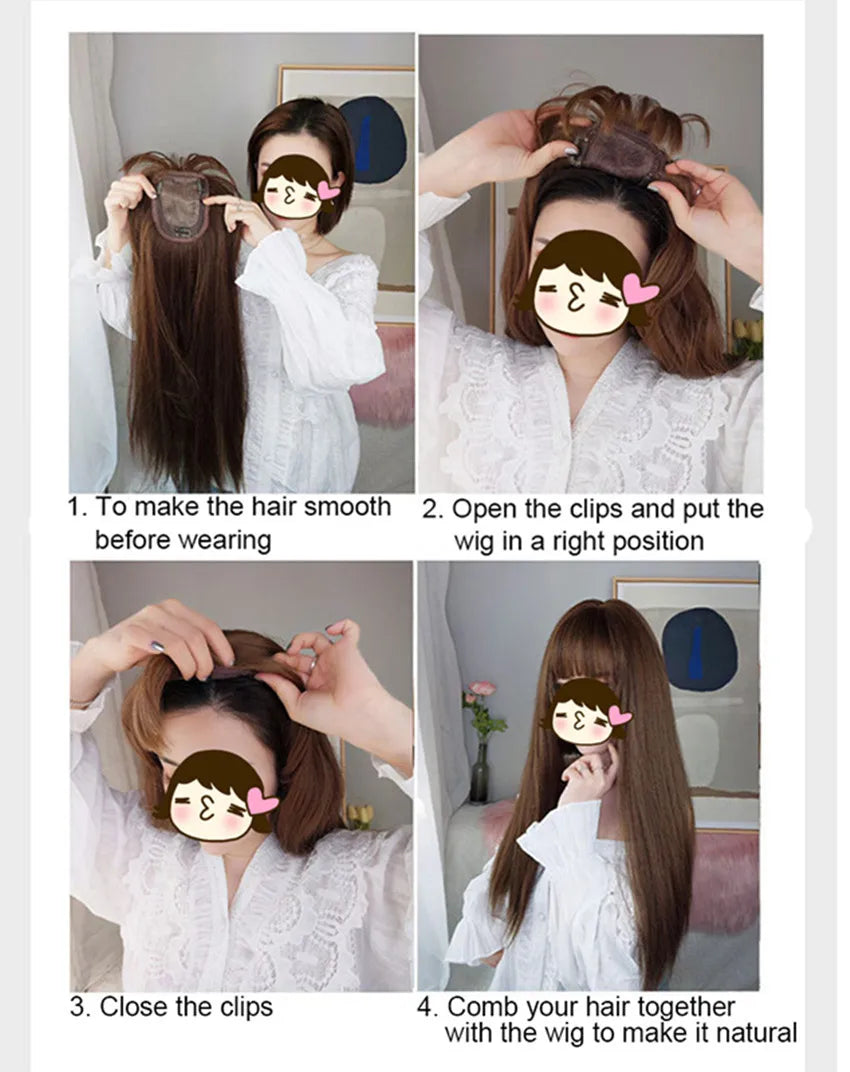 1. To make the hair smooth before wearing

2. Open the clips and put the wig in a right position

3. Close the clips

4. Comb your hair together with the wig to make it natural