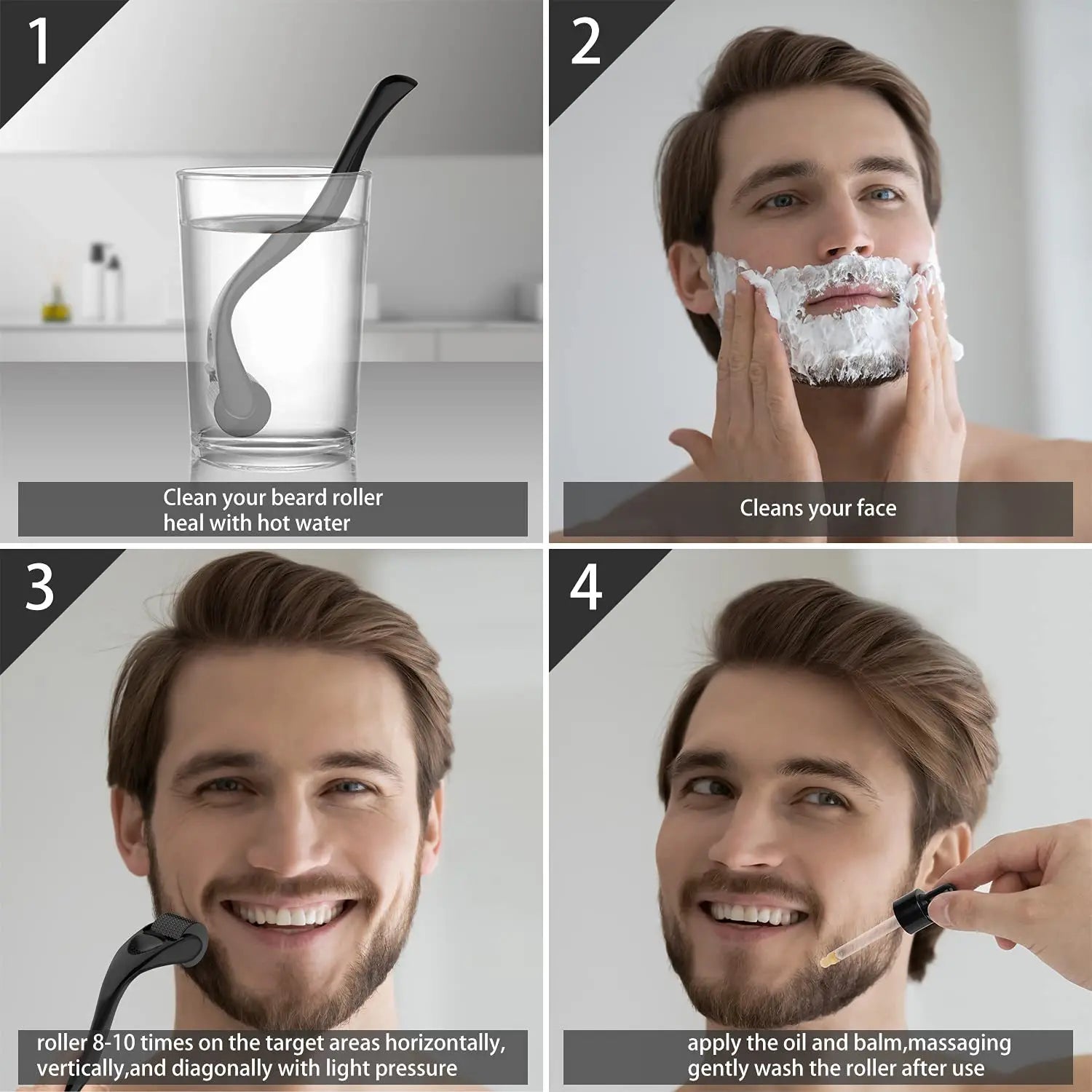 1

Clean your beard roller
heal with hot water

2

Cleans your face

3

roller 8-10 times on the target areas horizontally, vertically,and diagonally with light pressure

4

apply the oil and balm,massaging
gently wash the roller after use