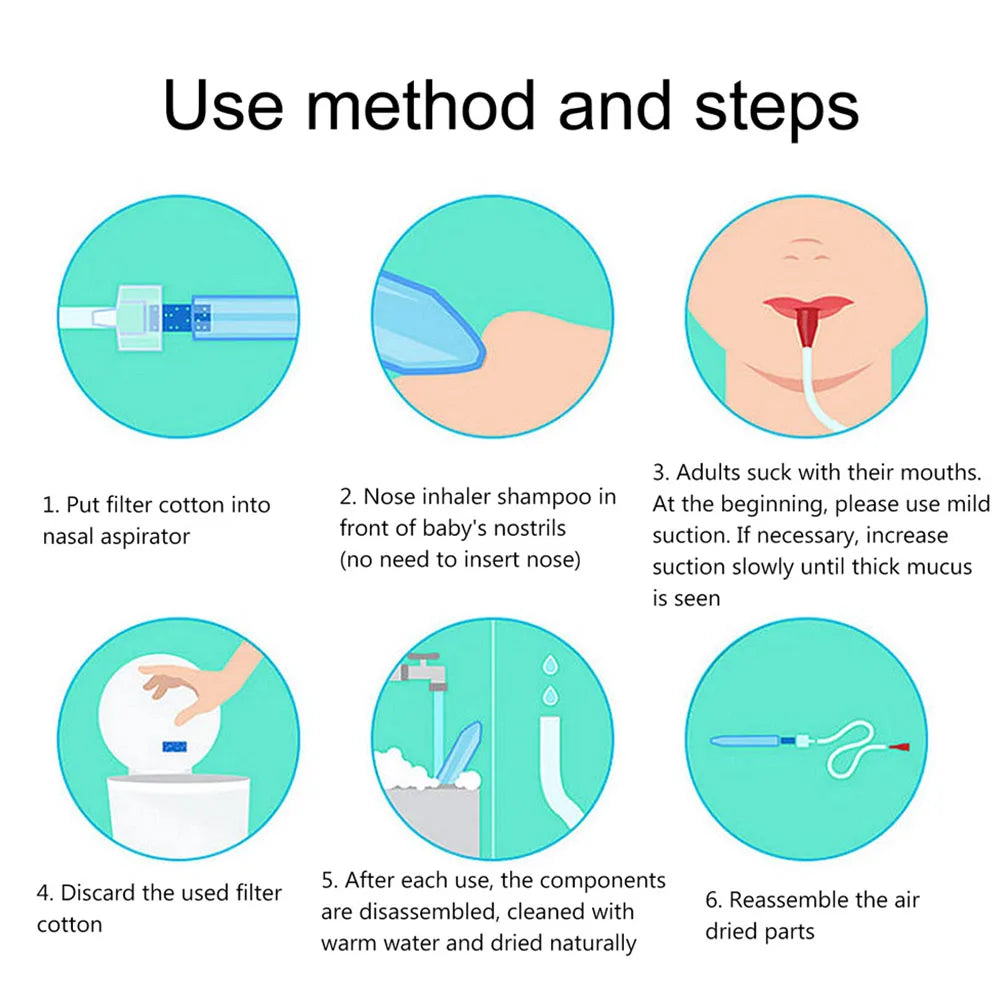 Use method and steps

1. Put filter cotton into nasal aspirator

2. Nose inhaler shampoo in front of baby's nostrils (no need to insert nose)

3. Adults suck with their mouths. At the beginning, please use mild suction. If necessary, increase suction slowly until thick mucus is seen

4. Discard the used filter cotton

5. After each use, the components are disassembled, cleaned with warm water and dried naturally

6. Reassemble the air dried parts