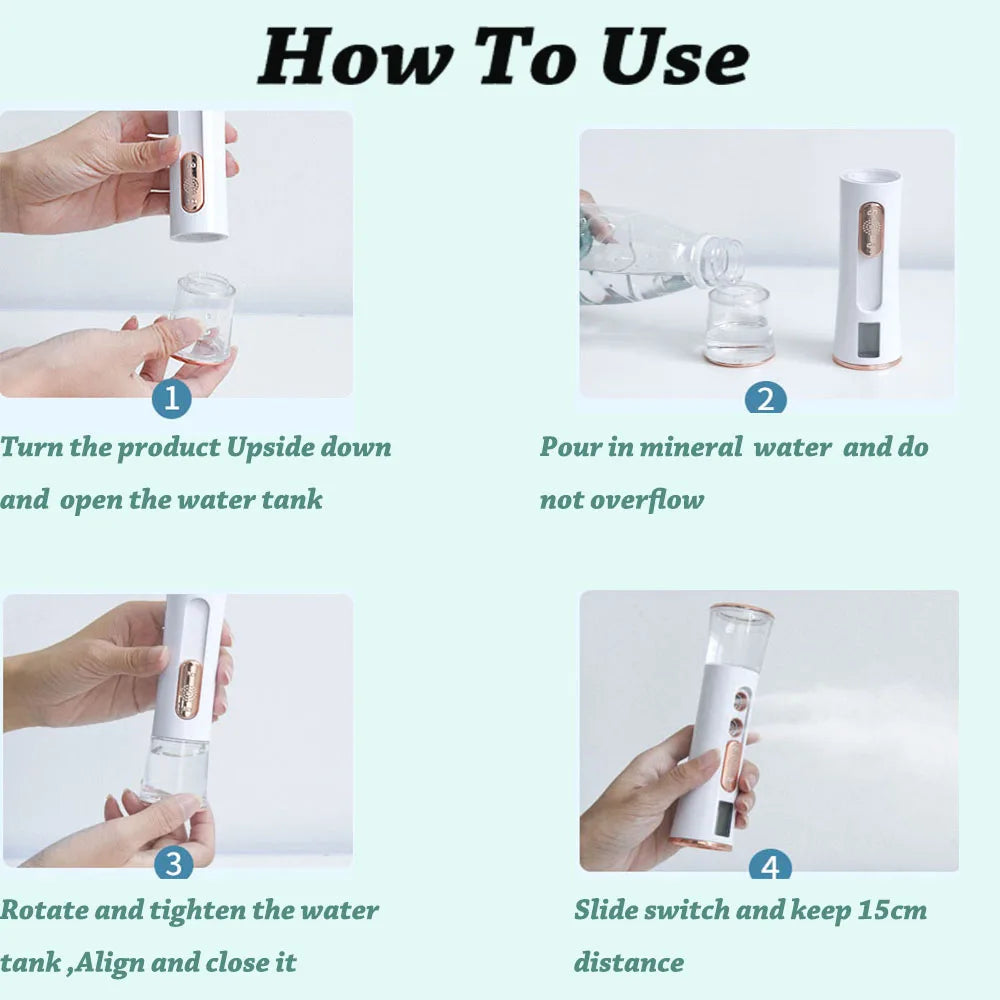 How To Use

1

Turn the product Upside down and open the water tank

2

Pour in mineral water and do not overflow

3

Rotate and tighten the water tank ,Align and close it

4

Slide switch and keep 15cm distance