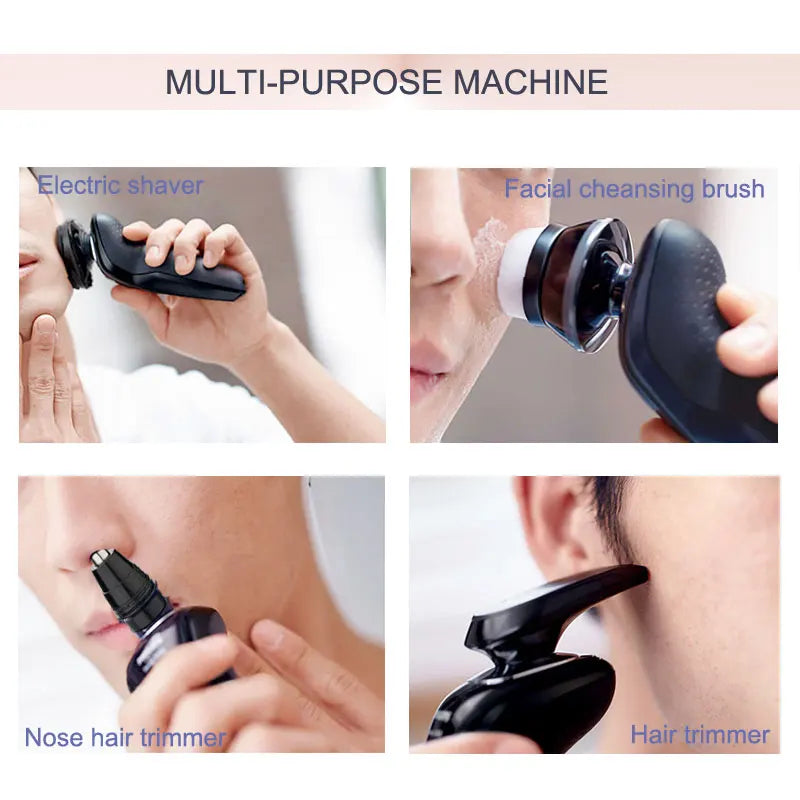 MULTI-PURPOSE MACHINE

Electric shaver

Facial cheansing brush

Nose hair trimmer

Hair trimmer