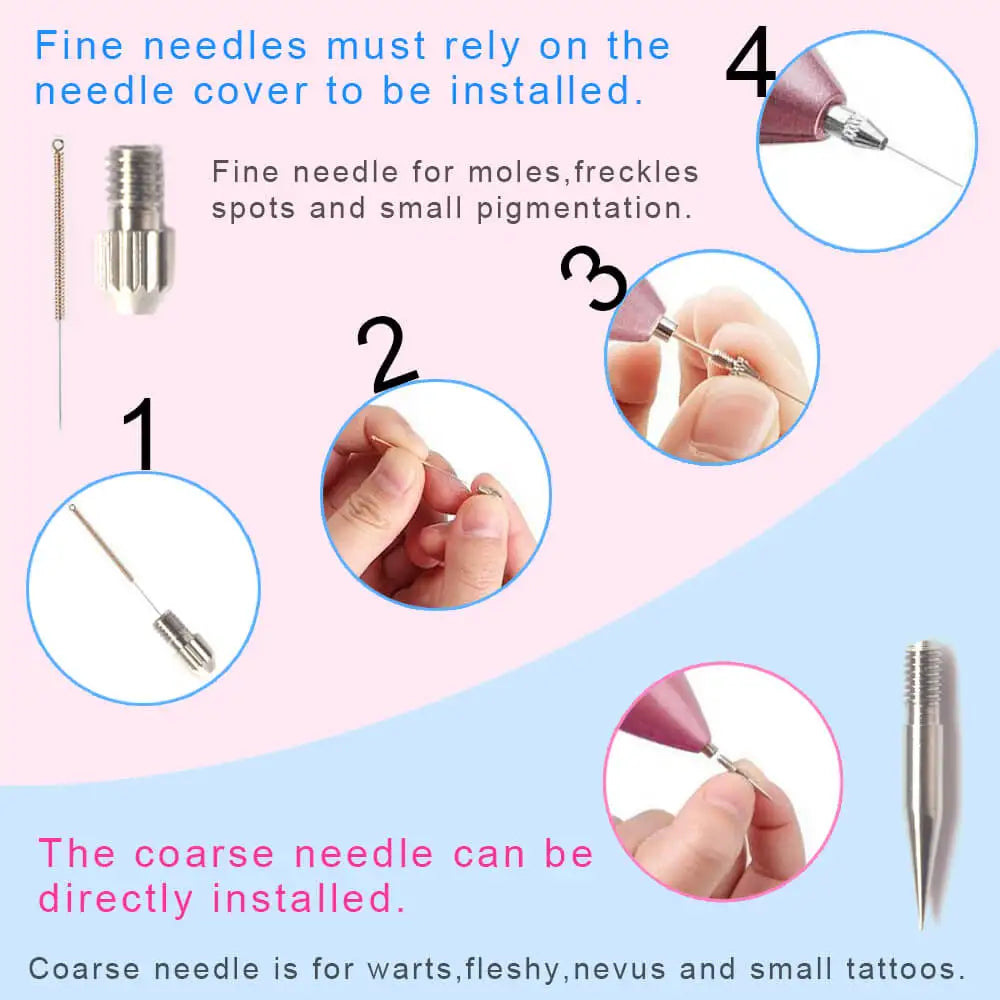 Fine needles must rely on the needle cover to be installed.

4

Fine needle for moles,freckles spots and small pigmentation.

3

2

1

The coarse needle can be directly installed.

Coarse needle is for warts,fleshy,nevus and small tattoos.