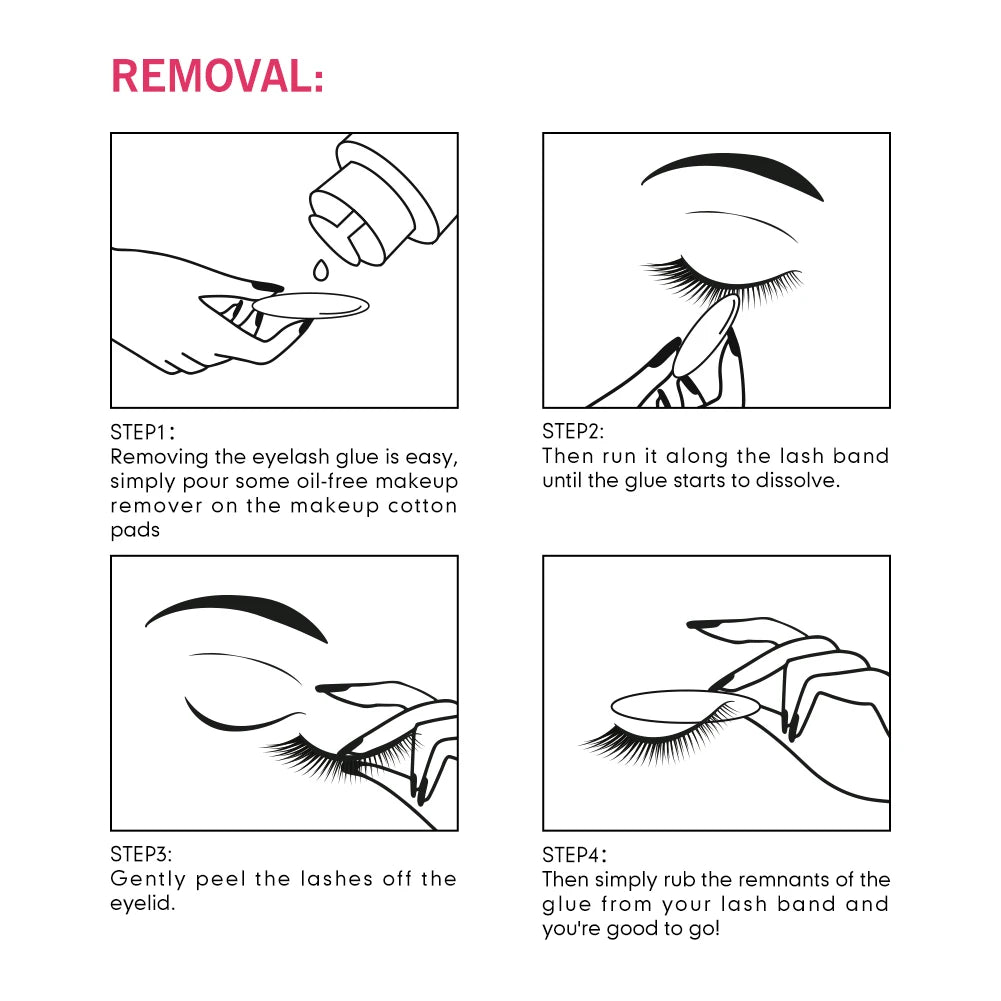 REMOVAL:

STEP1:
Removing the eyelash glue is easy, simply pour some oil-free makeup remover on the makeup cotton pads

STEP2:
Then run it along the lash band until the glue starts to dissolve.

STEP3:
Gently peel the lashes off the eyelid.

STEP4:
Then simply rub the remnants of the glue from your lash band and you're good to go!