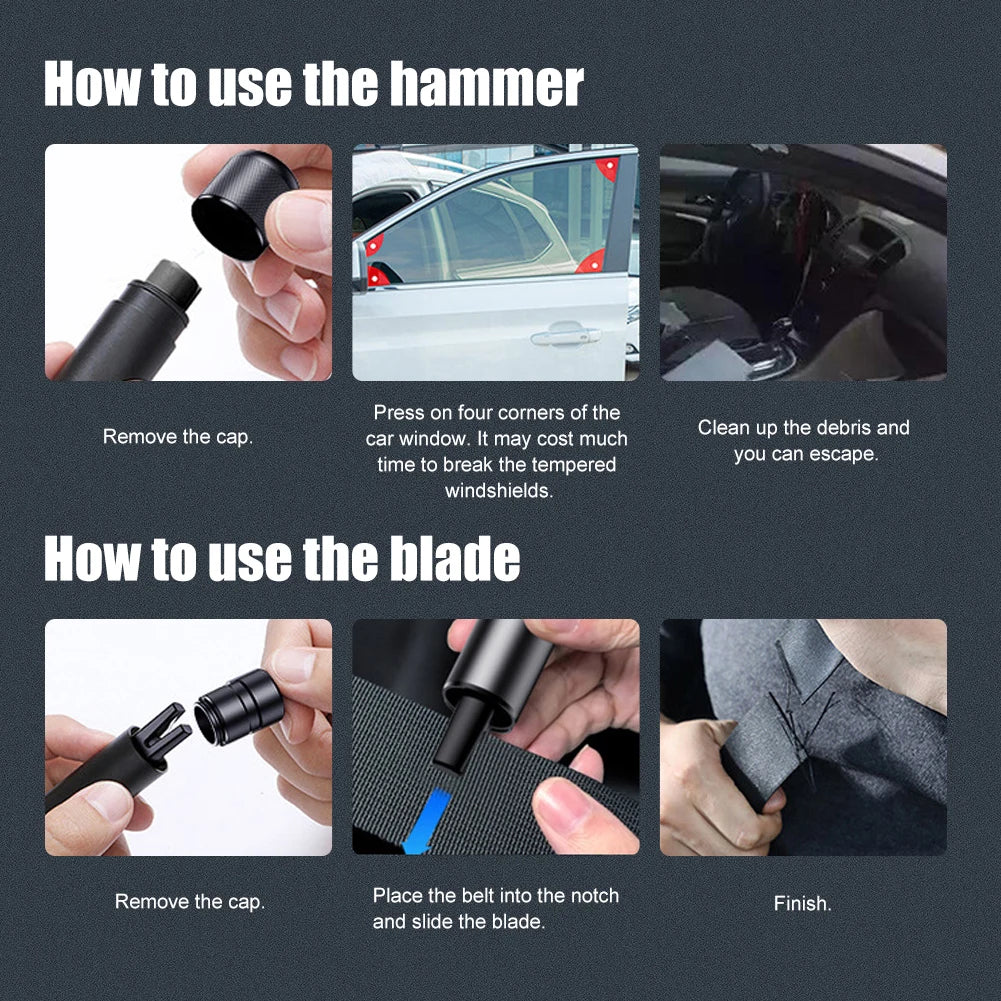 How to use the hammer

Remove the cap.

Press on four corners of the car window. It may cost much time to break the tempered windshields.

Clean up the debris and you can escape.

How to use the blade

Remove the cap.

Place the belt into the notch and slide the blade.

Finish.